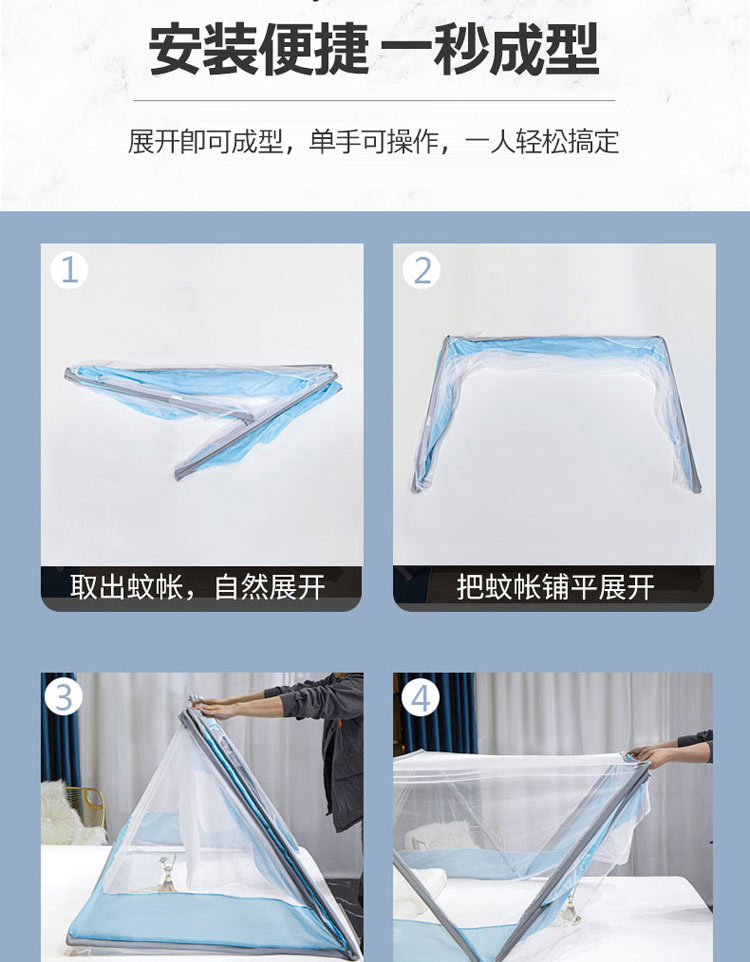 安装便捷 一秒成型

展开即可成型，单手可操作，一人轻松搞定

1

取出蚊帐，自然展开

2

把蚊帐铺平展开

3

4