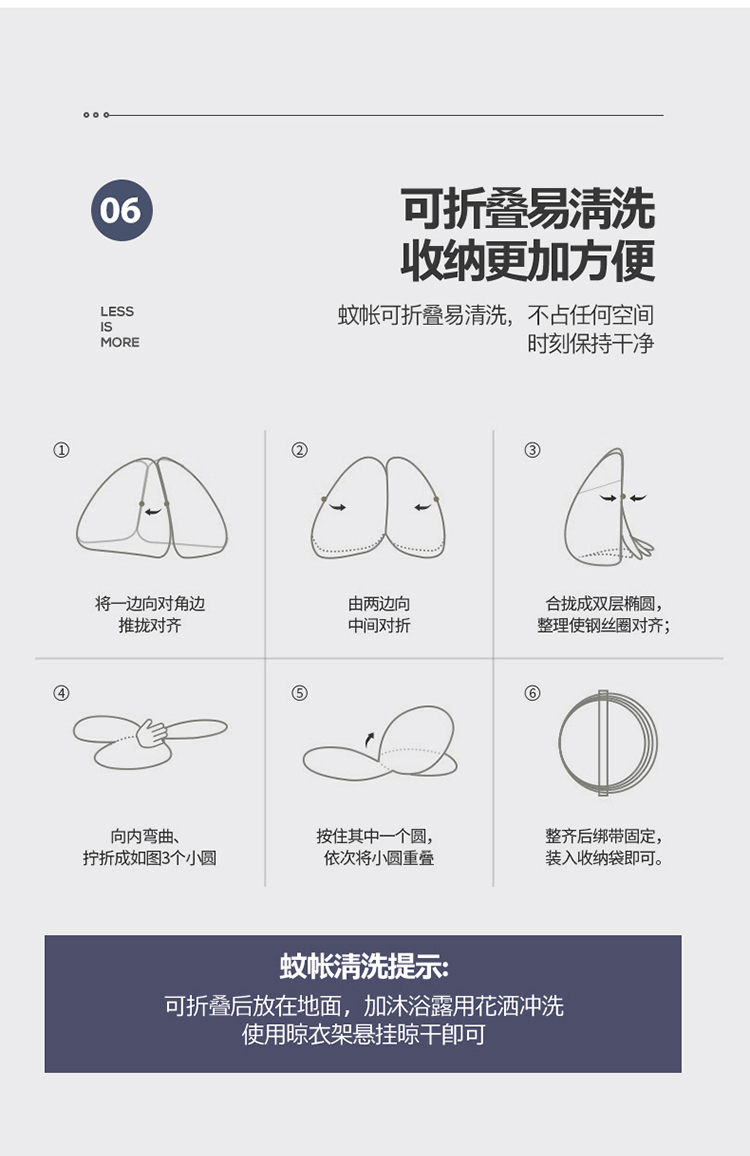 06

可折叠易清洗
收纳更加方便

LESS
IS
MORE

蚊帐可折叠易清洗，不占任何空间
时刻保持干净

①
将一边向对角边
推拢对齐

②
由两边向
中间对折

③
合拢成双层椭圆，
整理使钢丝圈对齐；

④
向内弯曲、
拧折成如图3个小圆

⑤
按住其中一个圆，
依次将小圆重叠

⑥
整齐后绑带固定，
装入收纳袋即可。

蚊帐清洗提示:
可折叠后放在地面，加沐浴露用花洒冲洗
使用晾衣架悬挂晾干即可