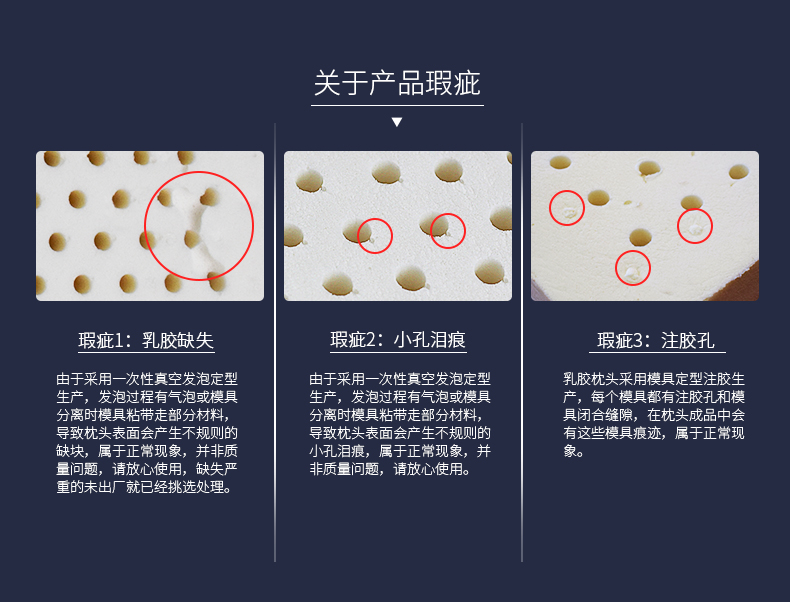 关于产品瑕疵

瑕疵1：乳胶缺失

由于采用一次性真空发泡定型生产，发泡过程有气泡或模具分离时模具粘带走部分材料，导致枕头表面会产生不规则的缺块，属于正常现象，并非质量问题，请放心使用，缺失严重的未出厂就已经挑选处理。

瑕疵2：小孔泪痕

由于采用一次性真空发泡定型生产，发泡过程有气泡或模具分离时模具粘带走部分材料，导致枕头表面会产生不规则的小孔泪痕，属于正常现象，并非质量问题，请放心使用。

瑕疵3：注胶孔

乳胶枕头采用模具定型注胶生产，每个模具都有注胶孔和模具闭合缝隙，在枕头成品中会有这些模具痕迹，属于正常现象。