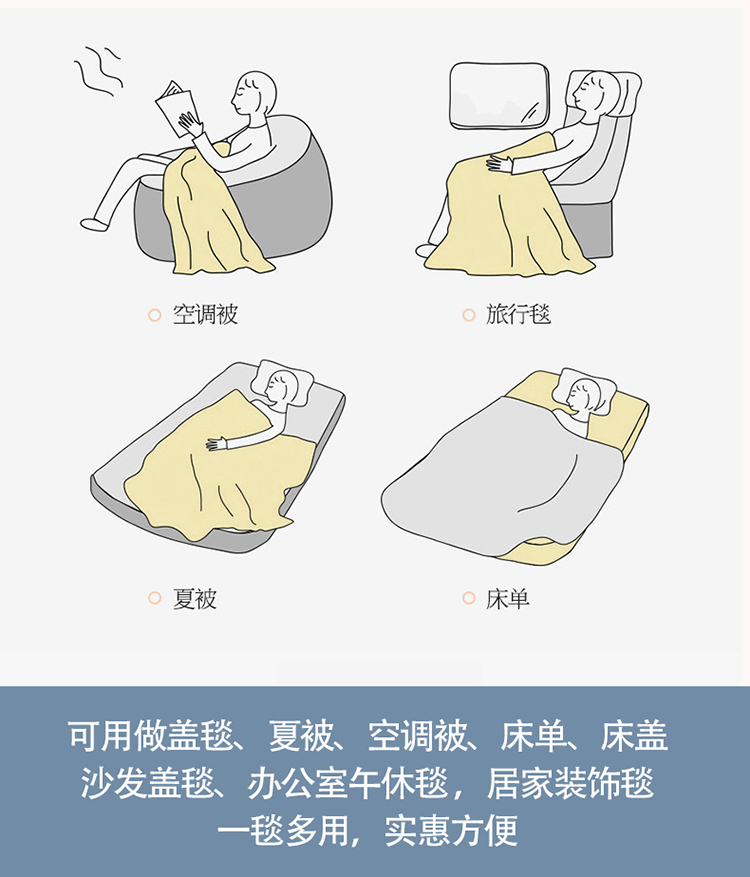 空调被

旅行毯

夏被

床单

可用做盖毯、夏被、空调被、床单、床盖
沙发盖毯、办公室午休毯，居家装饰毯
一毯多用，实惠方便