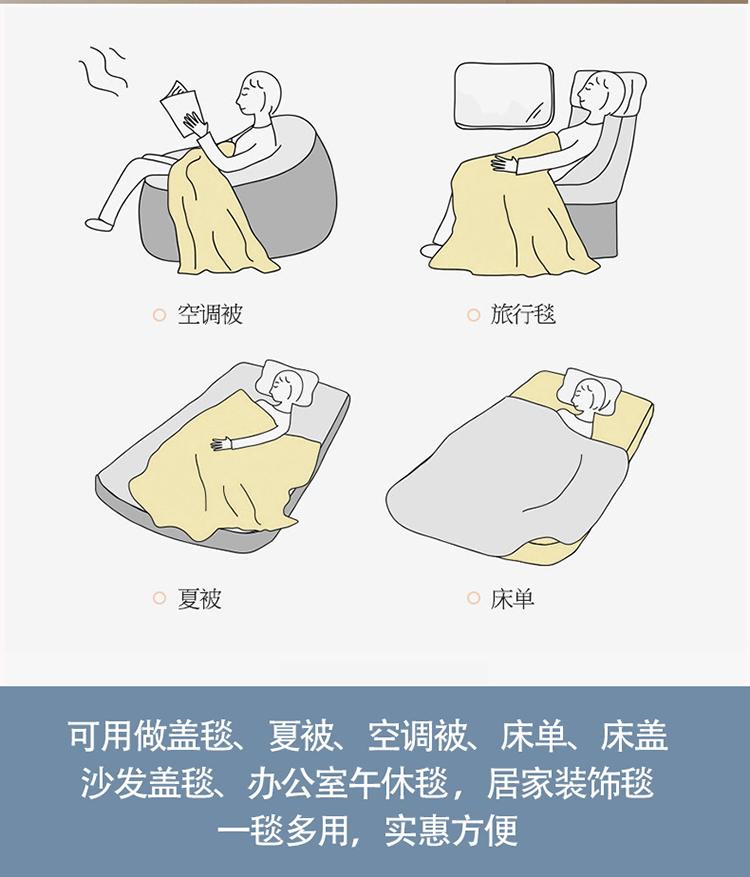 空调被

旅行毯

夏被

床单

可用做盖毯、夏被、空调被、床单、床盖
沙发盖毯、办公室午休毯，居家装饰毯
一毯多用，实惠方便