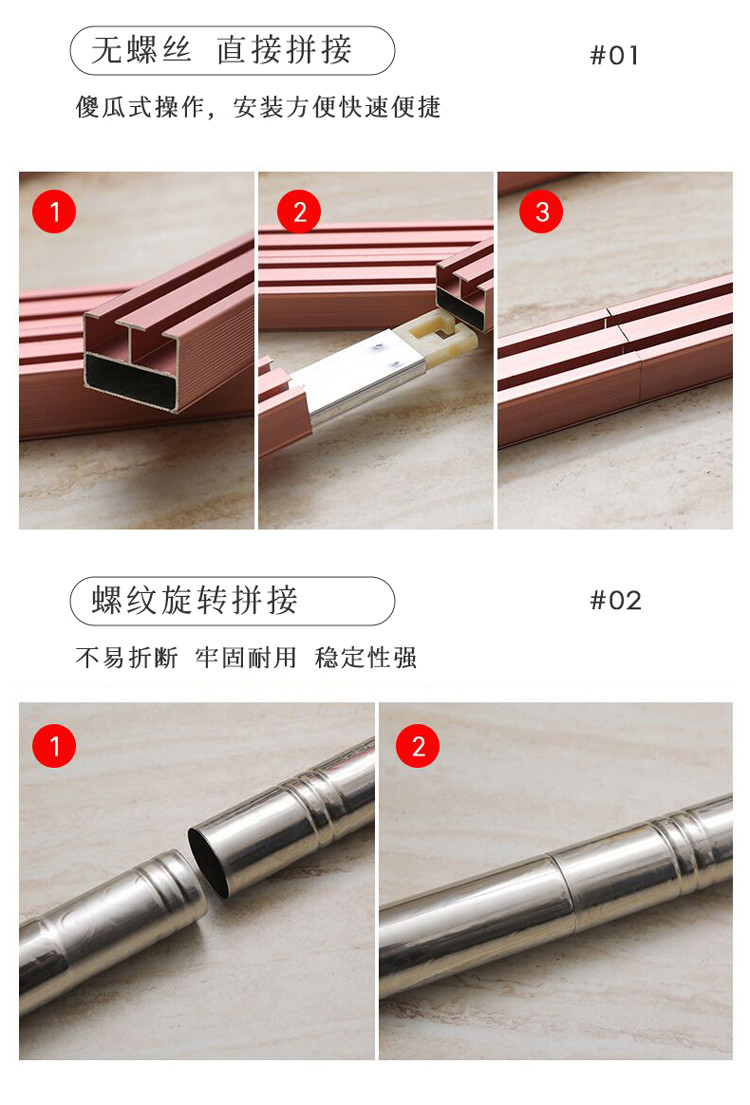 无螺丝 直接拼接

#01

傻瓜式操作，安装方便快速便捷

1

2

3

螺纹旋转拼接

#02

不易折断 牢固耐用 稳定性强

1

2