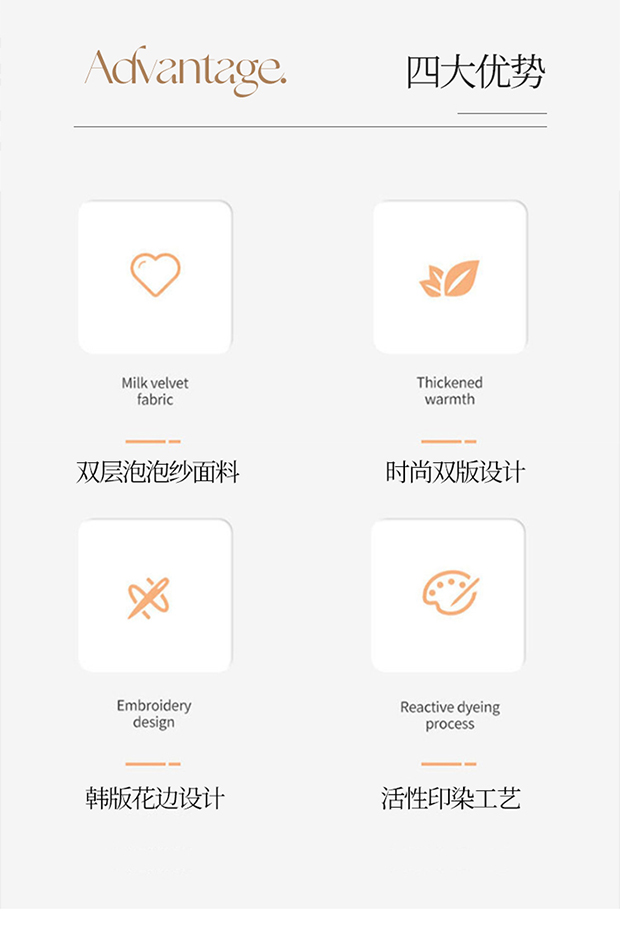 Advantage.

四大优势

Milk velvet fabric

双层泡泡纱面料

Thickened warmth

时尚双版设计

Embroidery design

韩版花边设计

Reactive dyeing process

活性印染工艺