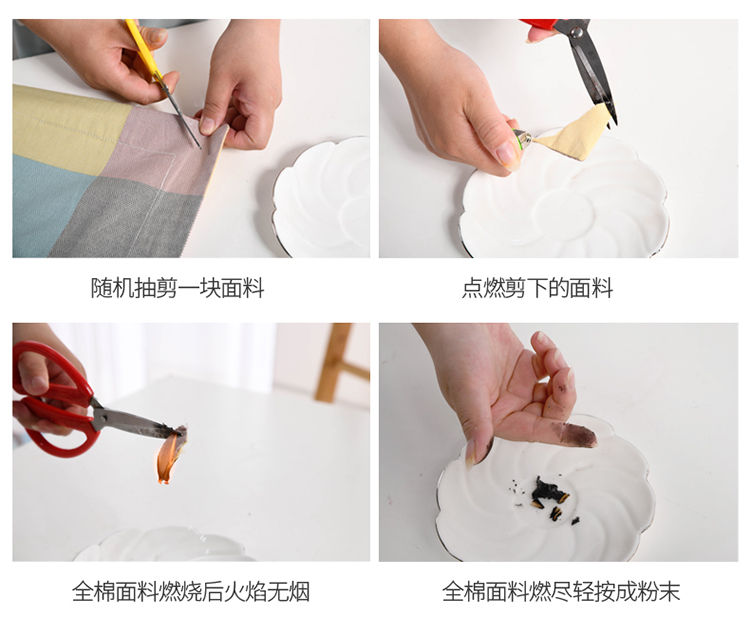 随机抽剪一块面料

点燃剪下的面料

全棉面料燃烧后火焰无烟

全棉面料燃尽轻按成粉末