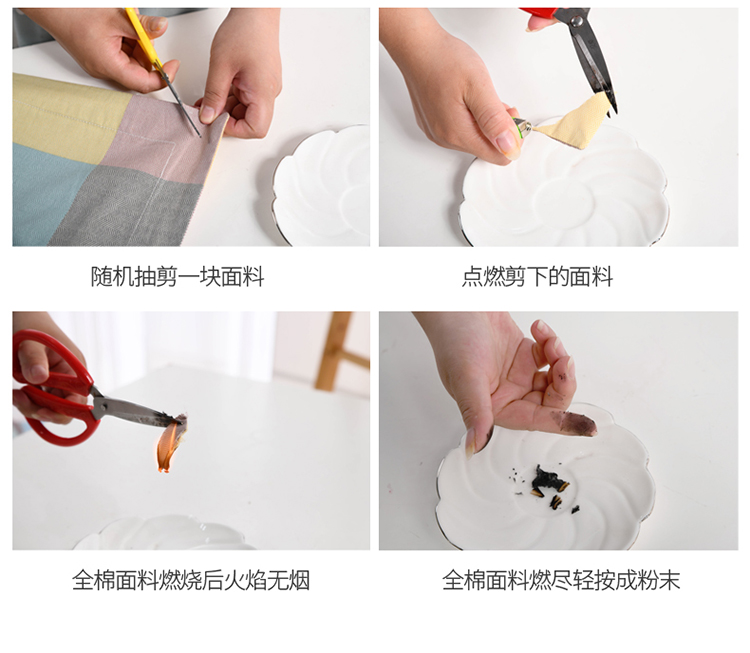 随机抽剪一块面料

点燃剪下的面料

全棉面料燃烧后火焰无烟

全棉面料燃尽轻按成粉末