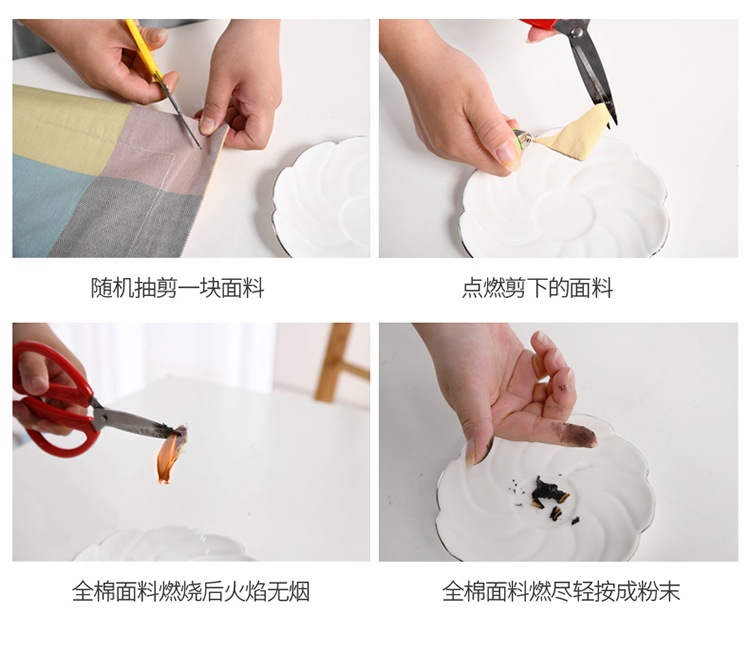 随机抽剪一块面料

点燃剪下的面料

全棉面料燃烧后火焰无烟

全棉面料燃尽轻按成粉末