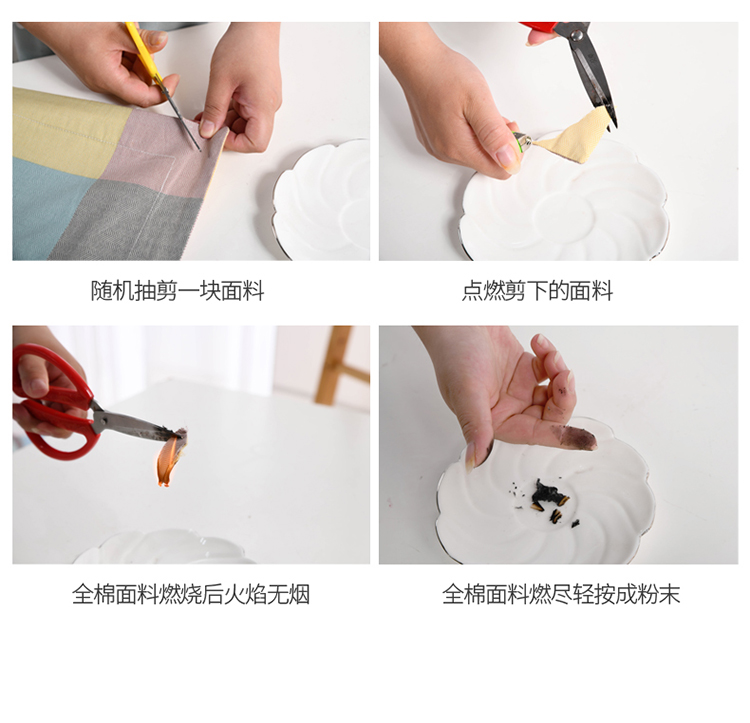 随机抽剪一块面料

点燃剪下的面料

全棉面料燃烧后火焰无烟

全棉面料燃尽轻按成粉末