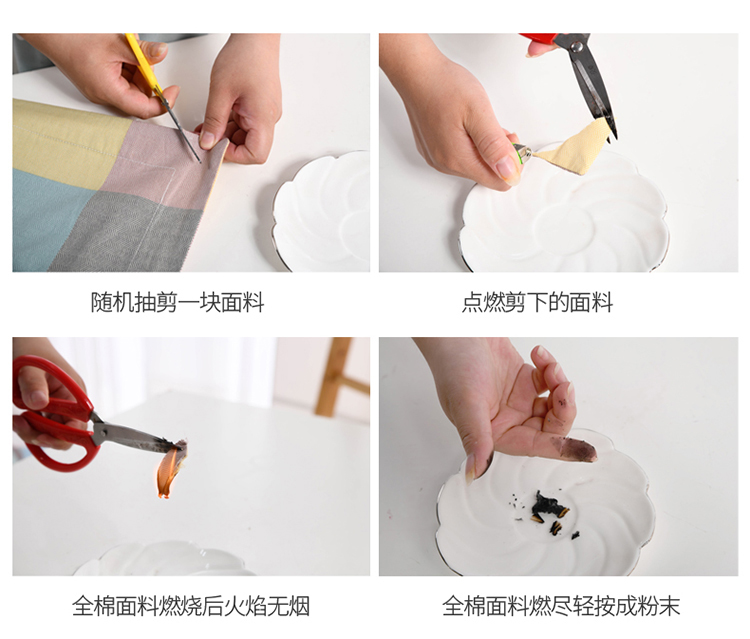 随机抽剪一块面料

点燃剪下的面料

全棉面料燃烧后火焰无烟

全棉面料燃尽轻按成粉末