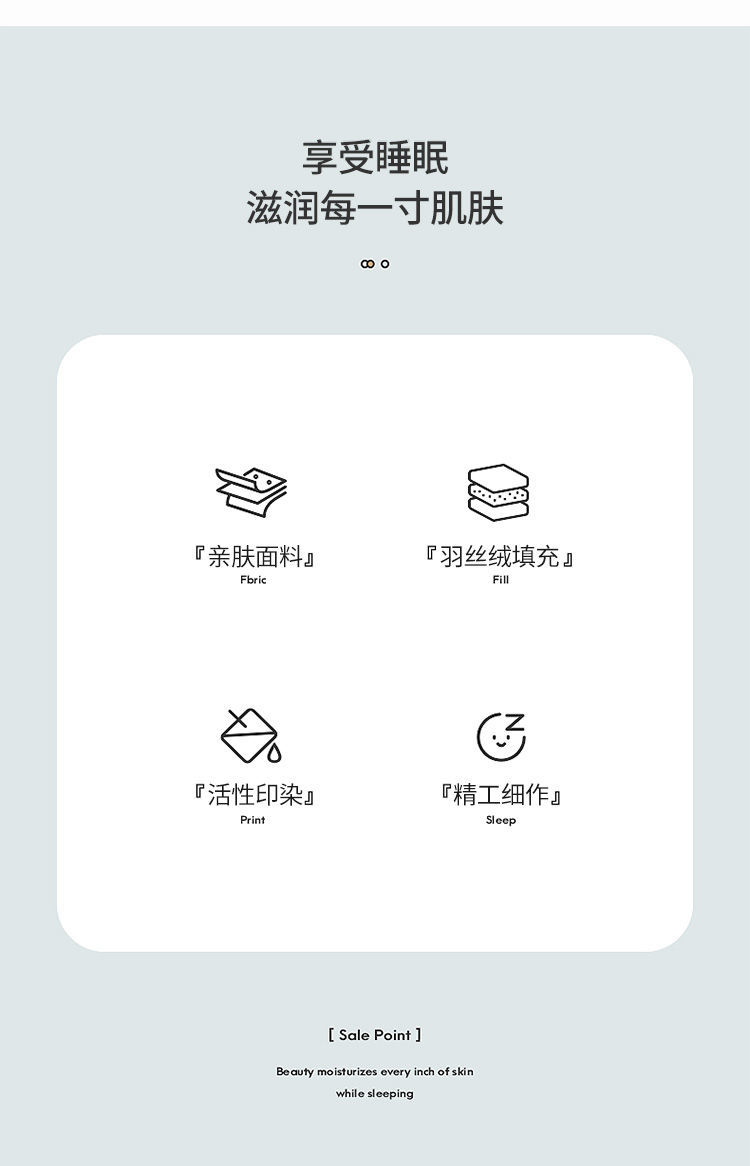 享受睡眠
滋润每一寸肌肤

『亲肤面料』
Fbric

『羽丝绒填充』
Fill

『活性印染』
Print

『精工细作』
Sleep

[ Sale Point ]

Beauty moisturizes every inch of skin while sleeping