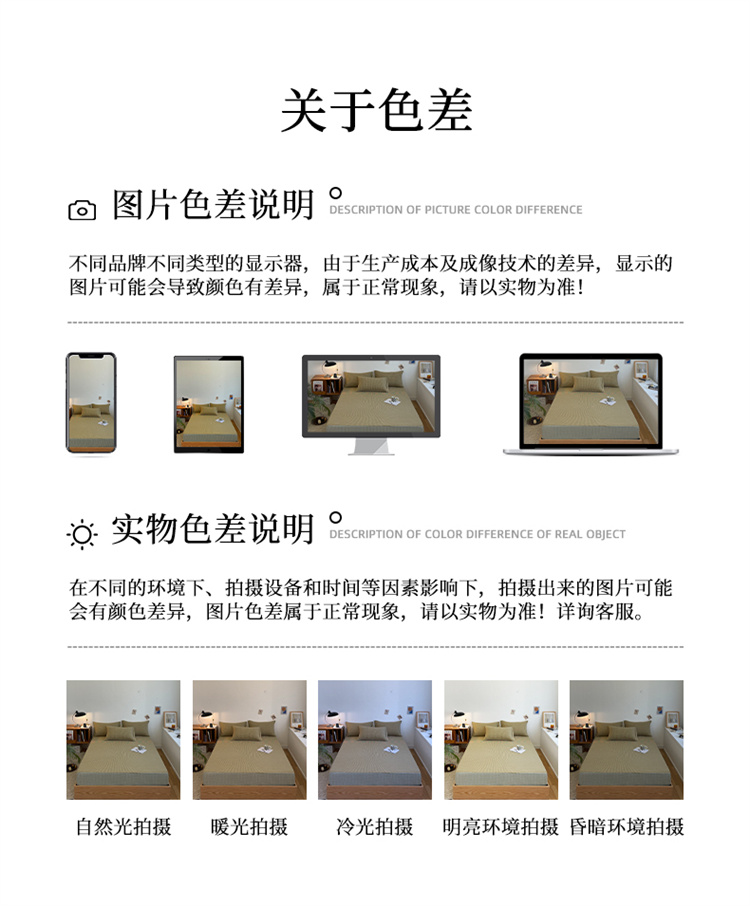 关于色差

图片色差说明 DESCRIPTION OF PICTURE COLOR DIFFERENCE

不同品牌不同类型的显示器，由于生产成本及成像技术的差异，显示的图片可能会导致颜色有差异，属于正常现象，请以实物为准！

实物色差说明 DESCRIPTION OF COLOR DIFFERENCE OF REAL OBJECT

在不同的环境下、拍摄设备和时间等因素影响下，拍摄出来的图片可能会有颜色差异，图片色差属于正常现象，请以实物为准！详询客服。

自然光拍摄 暖光拍摄 冷光拍摄 明亮环境拍摄 昏暗环境拍摄