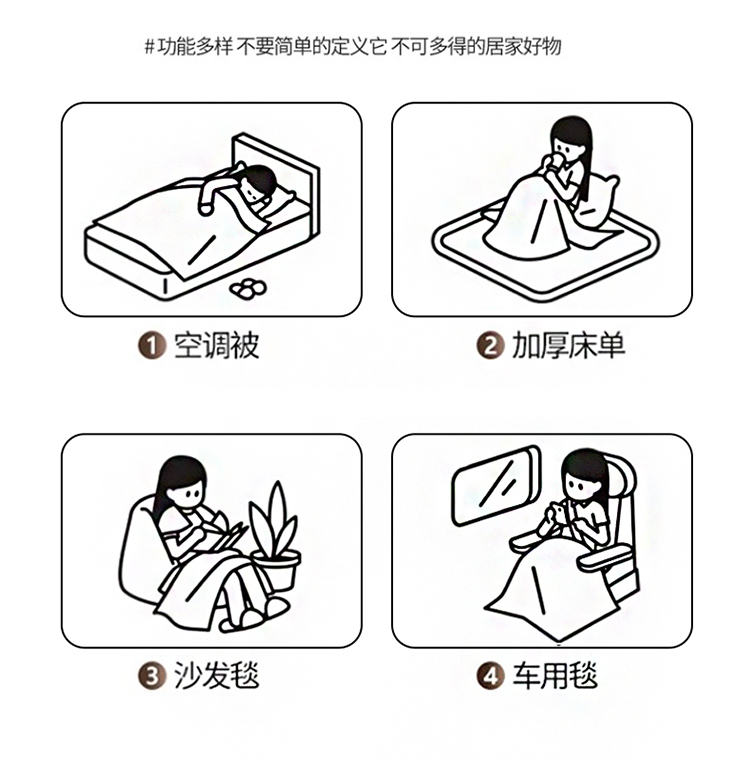 #功能多样 不要简单的定义它 不可多得的居家好物

1 空调被

2 加厚床单

3 沙发毯

4 车用毯