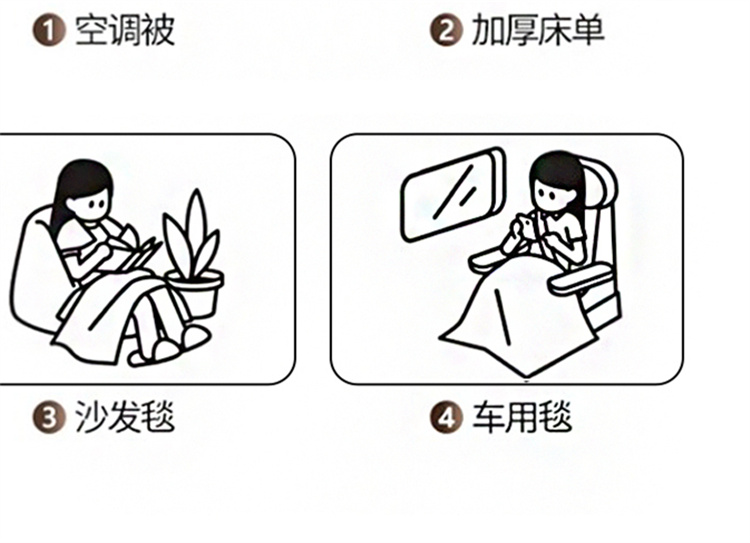 ❶ 空调被

❷ 加厚床单

❸ 沙发毯

❹ 车用毯