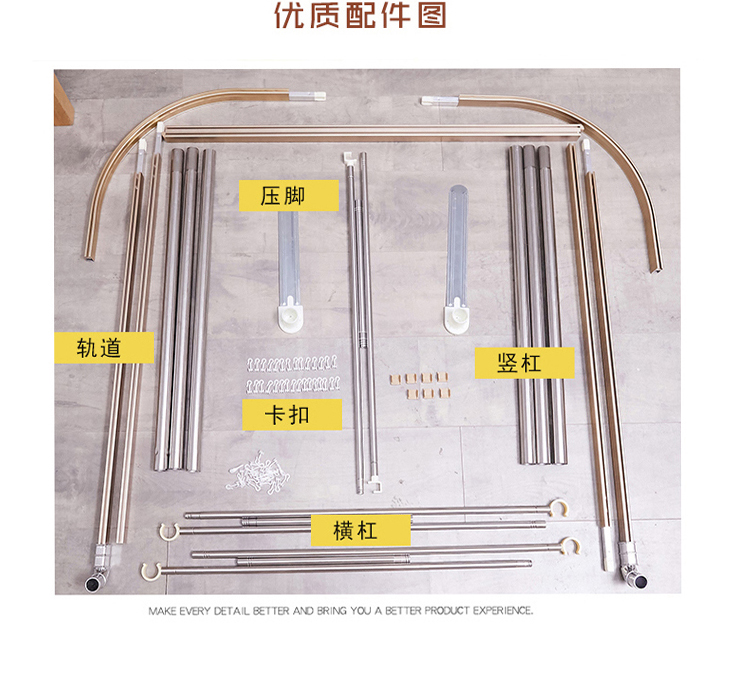 优质配件图

压脚

轨道

竖杠

卡扣

横杠

MAKE EVERY DETAIL BETTER AND BRING YOU A BETTER PRODUCT EXPERIENCE.