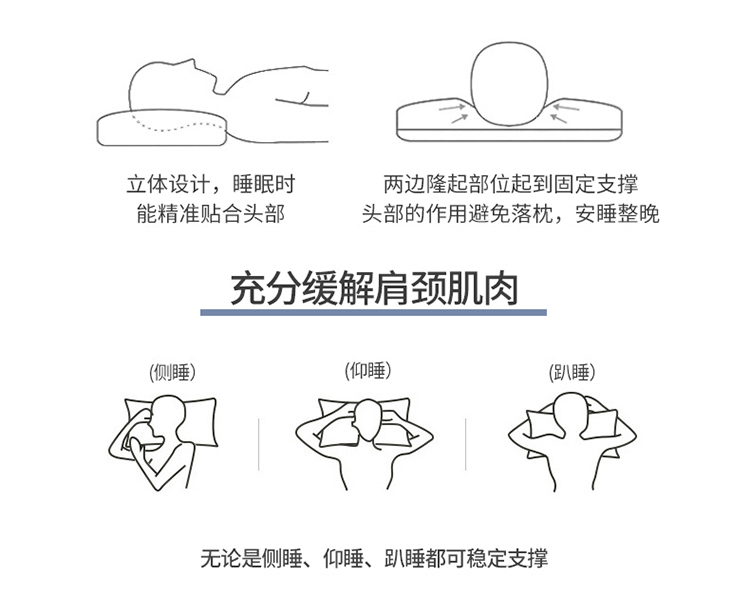 立体设计，睡眠时
能精准贴合头部

两边隆起部位起到固定支撑
头部的作用避免落枕，安睡整晚

充分缓解肩颈肌肉

(侧睡)

(仰睡)

(趴睡)

无论是侧睡、仰睡、趴睡都可稳定支撑