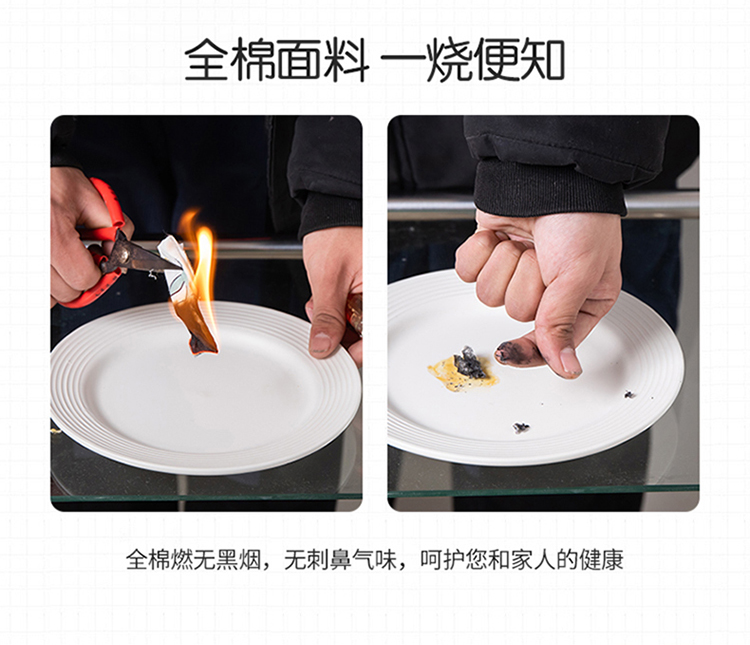 全棉面料 一烧便知

全棉燃无黑烟，无刺鼻气味，呵护您和家人的健康