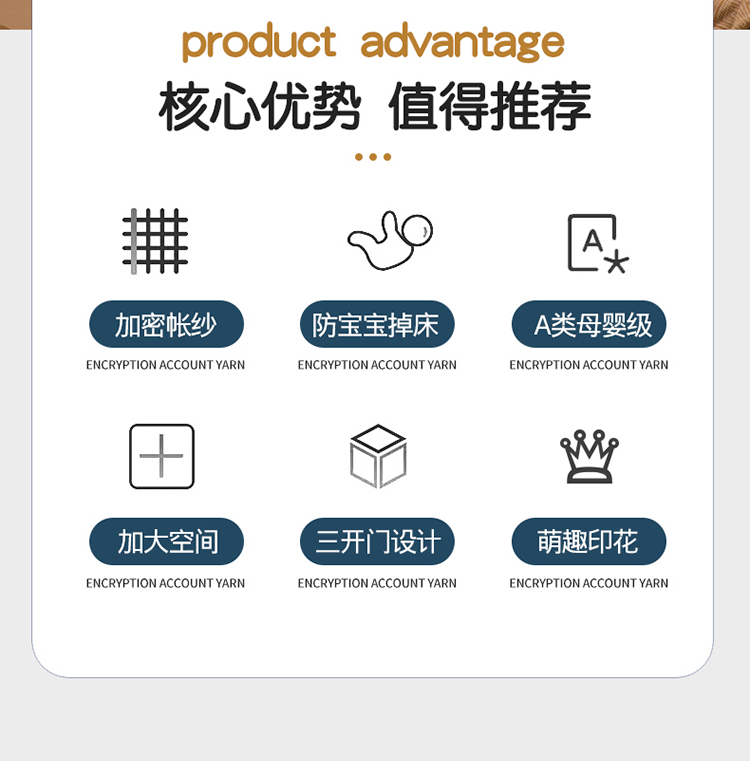 product advantage

核心优势 值得推荐

加密帐纱
ENCRYPTION ACCOUNT YARN

防宝宝掉床
ENCRYPTION ACCOUNT YARN

A类母婴级
ENCRYPTION ACCOUNT YARN

加大空间
ENCRYPTION ACCOUNT YARN

三开门设计
ENCRYPTION ACCOUNT YARN

萌趣印花
ENCRYPTION ACCOUNT YARN