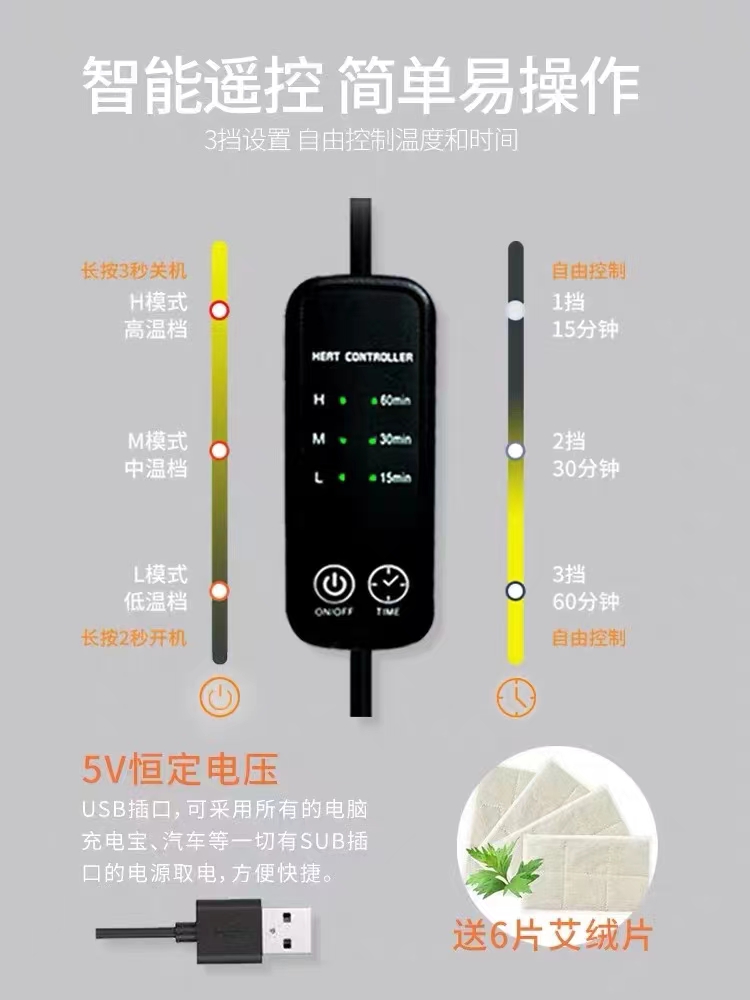 智能遥控 简单易操作

3挡设置 自由控制温度和时间

长按3秒关机
H模式
高温档
M模式
中温档
L模式
低温档
长按2秒开机

HEAT CONTROLLER
H 60min
M 30min
L 15min
ON/OFF TIME

自由控制
1挡
15分钟
2挡
30分钟
3挡
60分钟
自由控制

5V恒定电压

USB插口，可采用所有的电脑充电宝、汽车等一切有SUB插口的电源取电，方便快捷。

送6片艾绒片