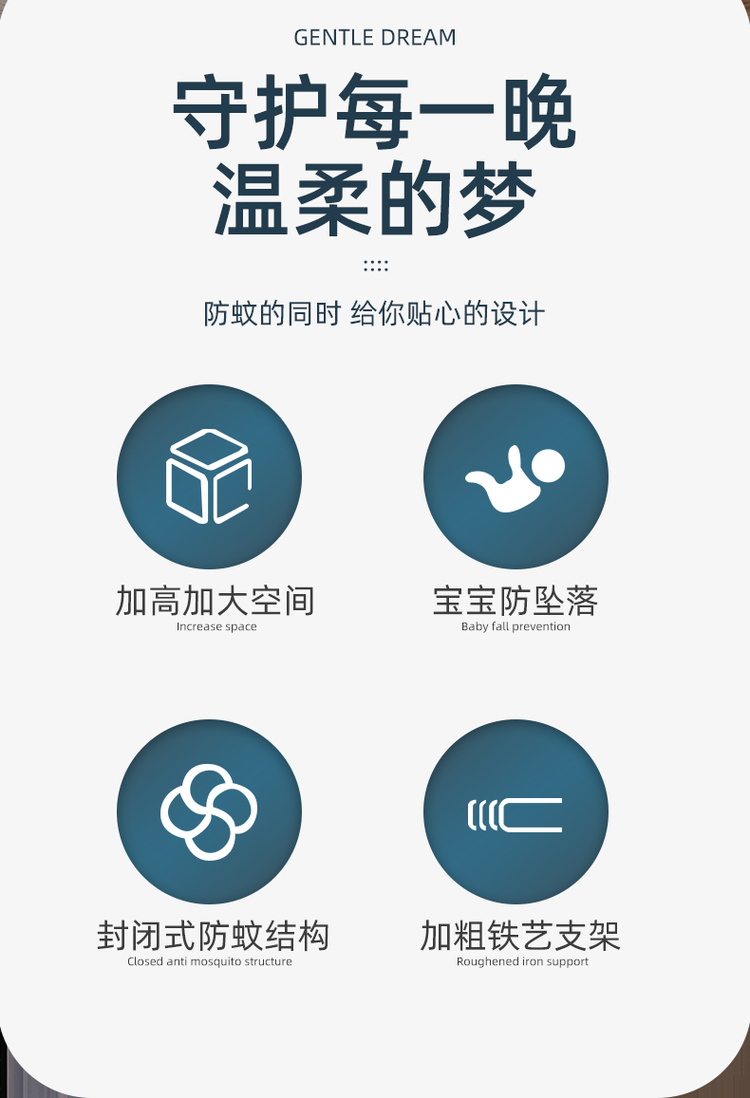 GENTLE DREAM

守护每一晚
温柔的梦

防蚊的同时 给你贴心的设计

加高加大空间
Increase space

宝宝防坠落
Baby fall prevention

封闭式防蚊结构
Closed anti mosquito structure

加粗铁艺支架
Roughened iron support