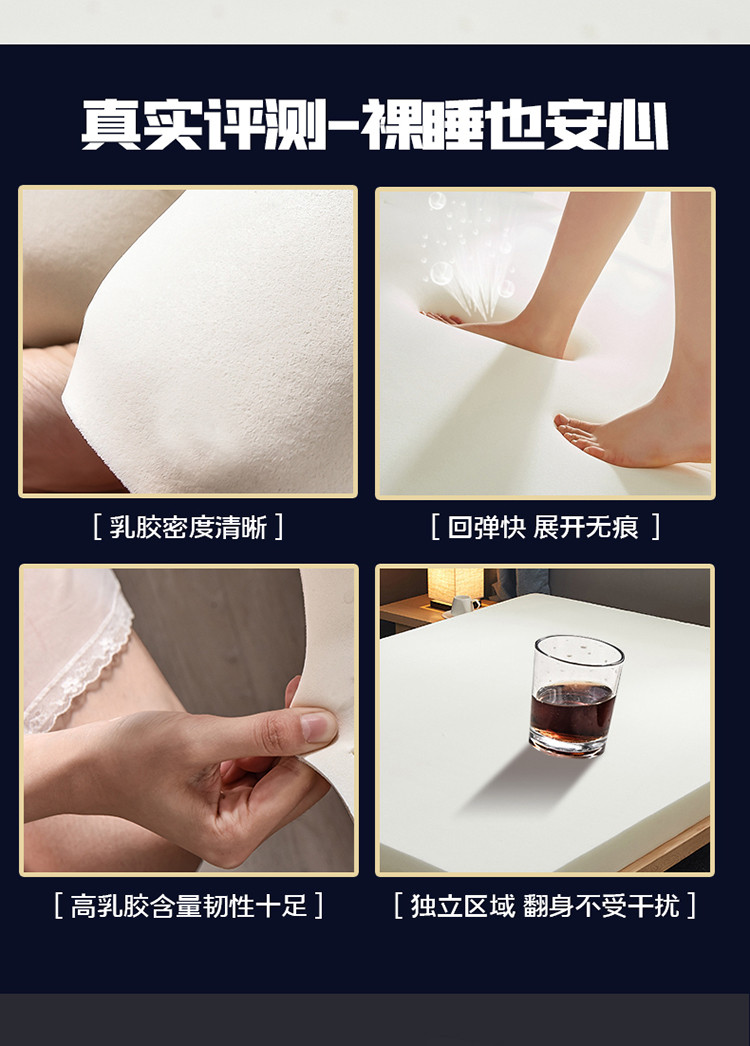 真实评测-裸睡也安心

[ 乳胶密度清晰 ]

[ 回弹快 展开无痕 ]

[ 高乳胶含量韧性十足 ]

[ 独立区域 翻身不受干扰 ]