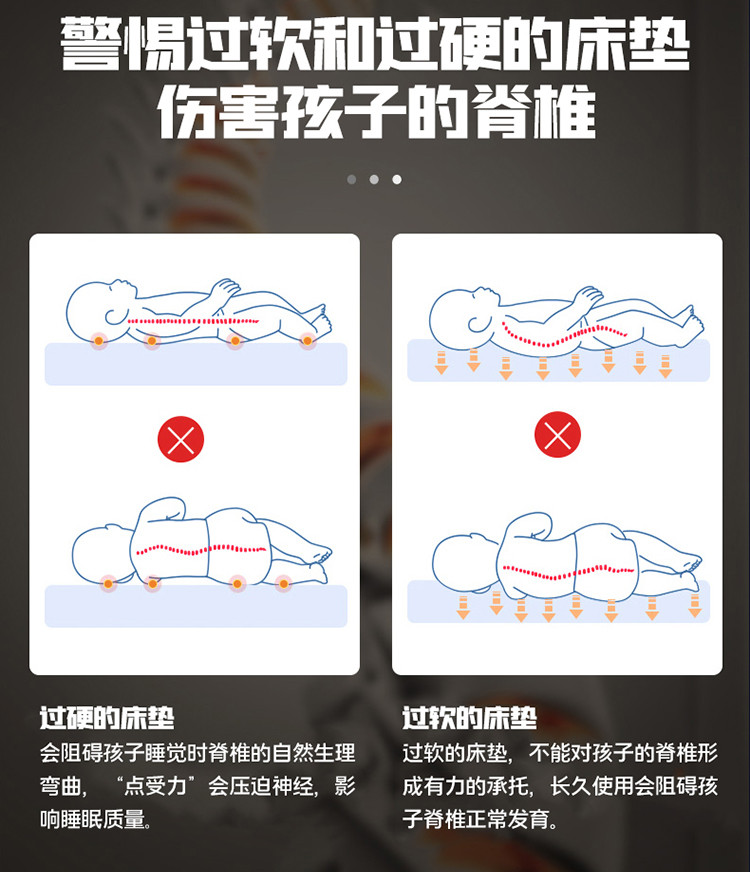 警惕过软和过硬的床垫
伤害孩子的脊椎

过硬的床垫
会阻碍孩子睡觉时脊椎的自然生理弯曲，“点受力”会压迫神经，影响睡眠质量。

过软的床垫
过软的床垫，不能对孩子的脊椎形成有力的承托，长久使用会阻碍孩子脊椎正常发育。