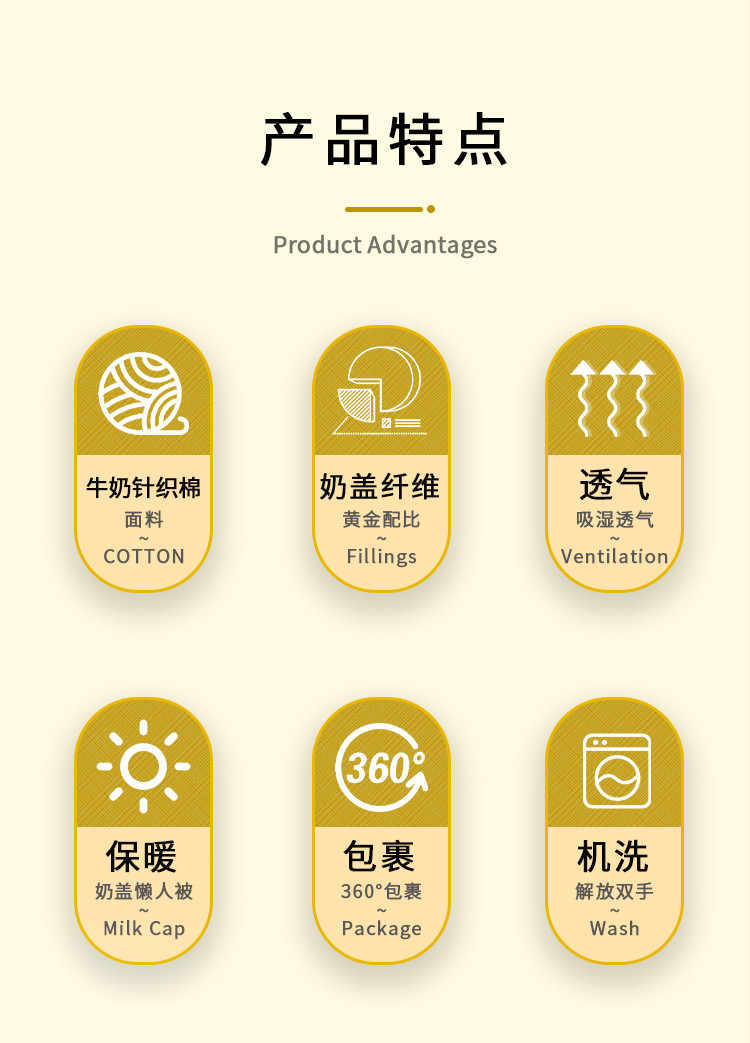 产品特点

Product Advantages

牛奶针织棉
面料
~
COTTON

奶盖纤维
黄金配比
~
Fillings

透气
吸湿透气
~
Ventilation

保暖
奶盖懒人被
~
Milk Cap

360°

包裹
360°包裹
~
Package

机洗
解放双手
~
Wash