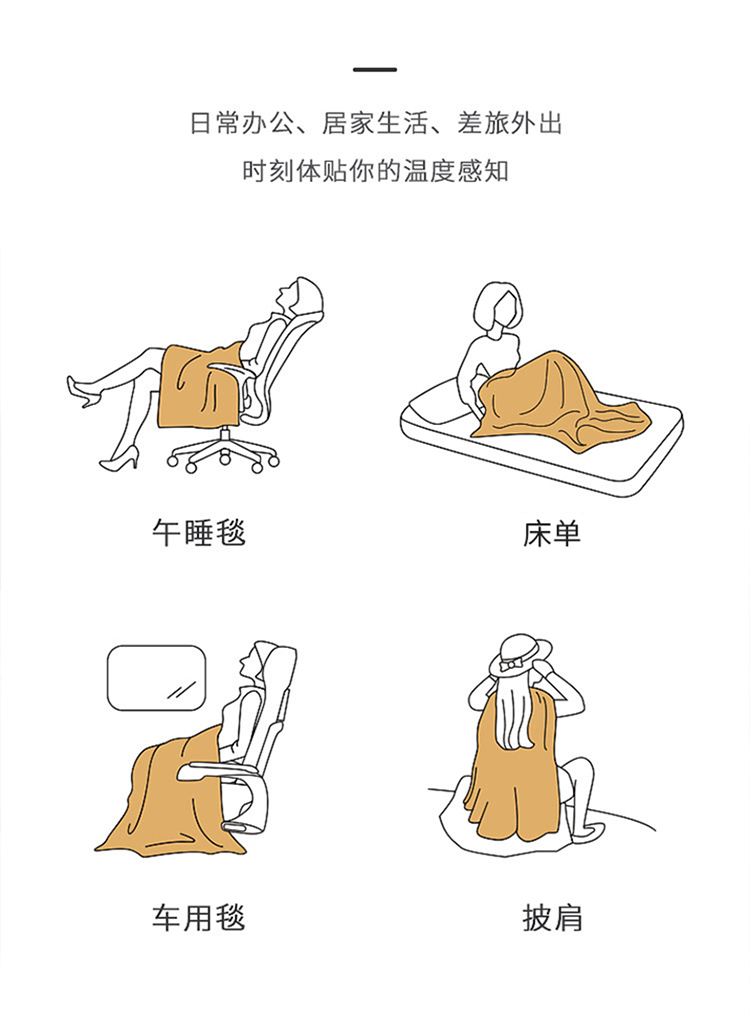 日常办公、居家生活、差旅外出
时刻体贴你的温度感知

午睡毯

床单

车用毯

披肩