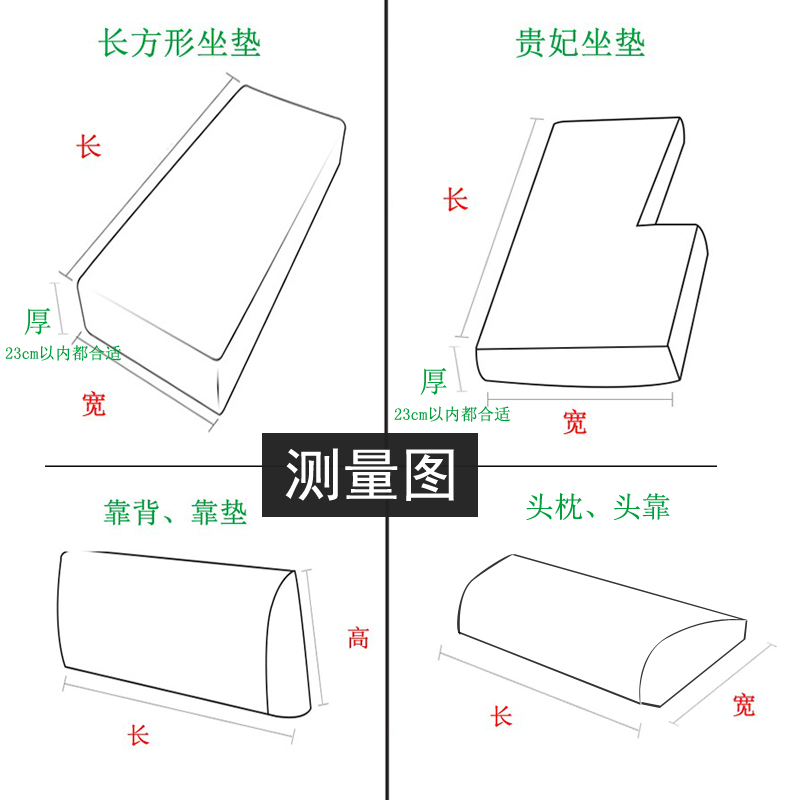 长方形坐垫

长

厚
23cm以内都合适

宽

贵妃坐垫

长

厚
23cm以内都合适

宽

测量图

靠背、靠垫

高

长

头枕、头靠

长

宽