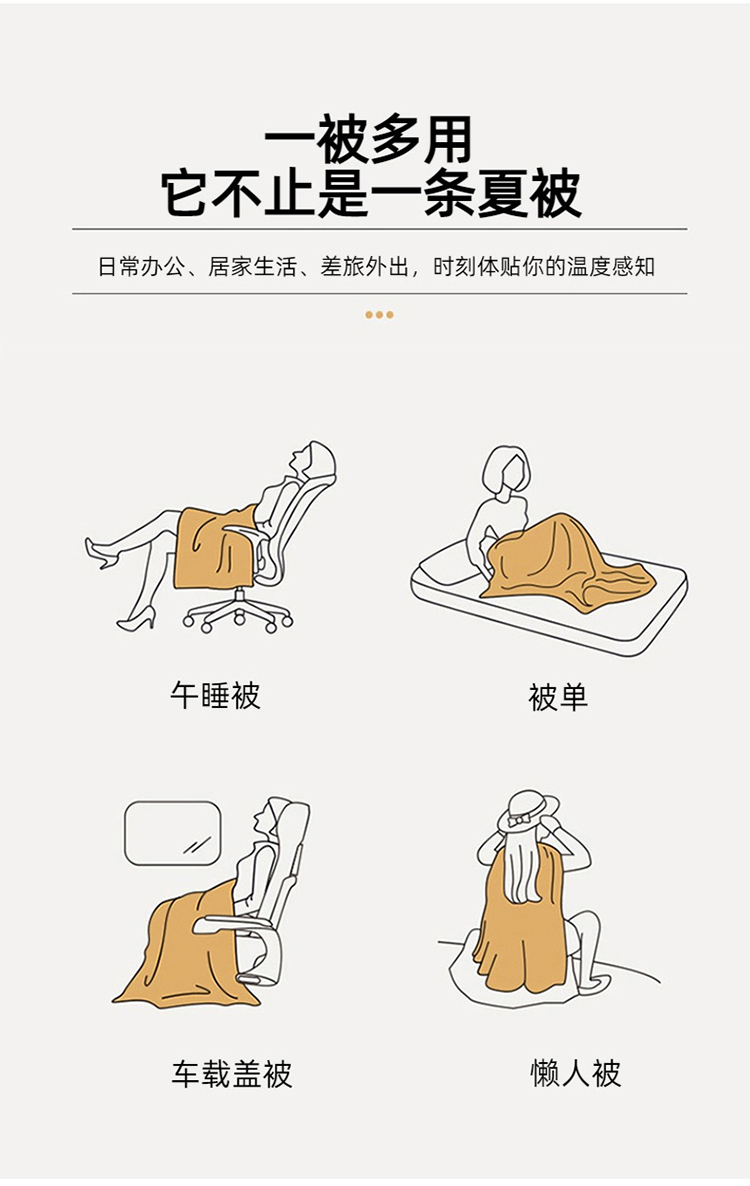 一被多用
它不止是一条夏被

日常办公、居家生活、差旅外出，时刻体贴你的温度感知

午睡被

被单

车载盖被

懒人被