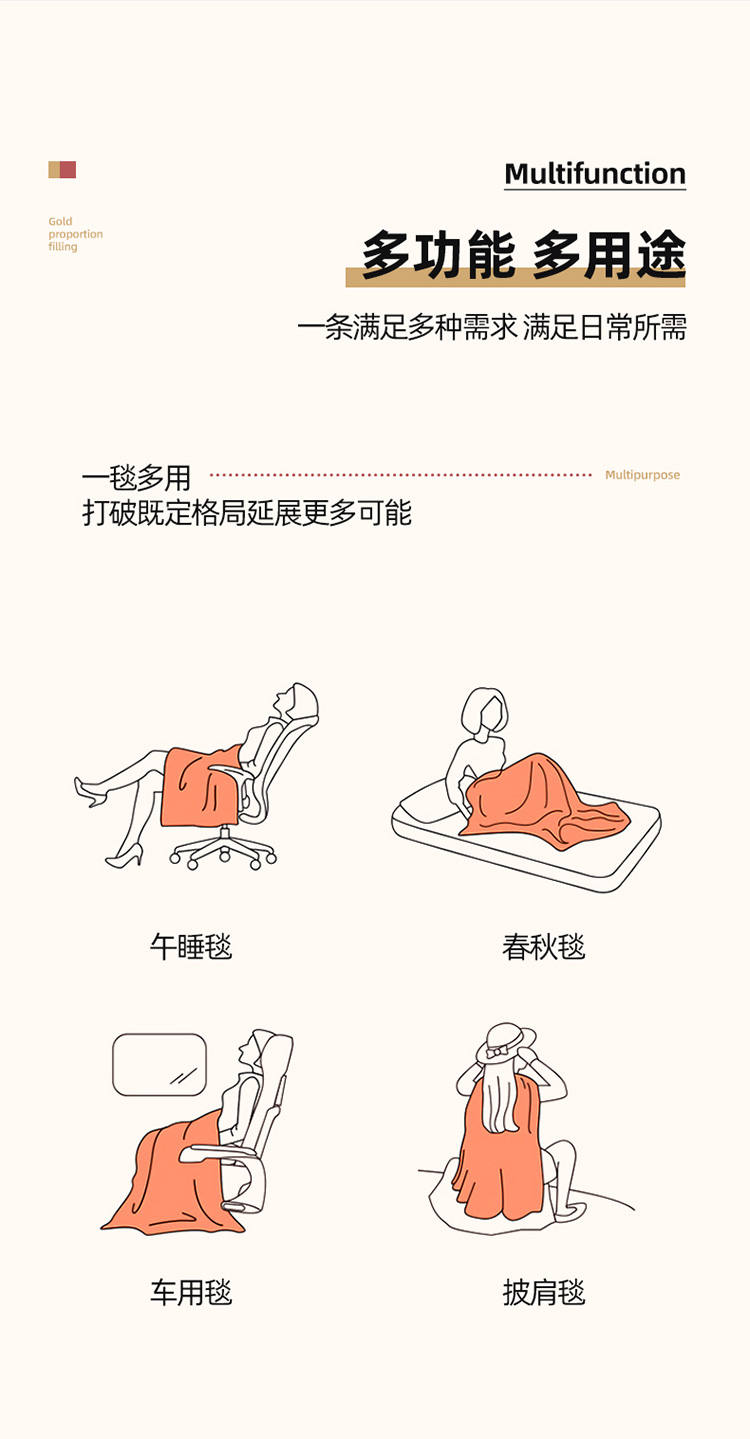 Gold proportion filling

Multifunction

多功能 多用途

一条满足多种需求 满足日常所需

一毯多用

Multipurpose

打破既定格局延展更多可能

午睡毯

春秋毯

车用毯

披肩毯