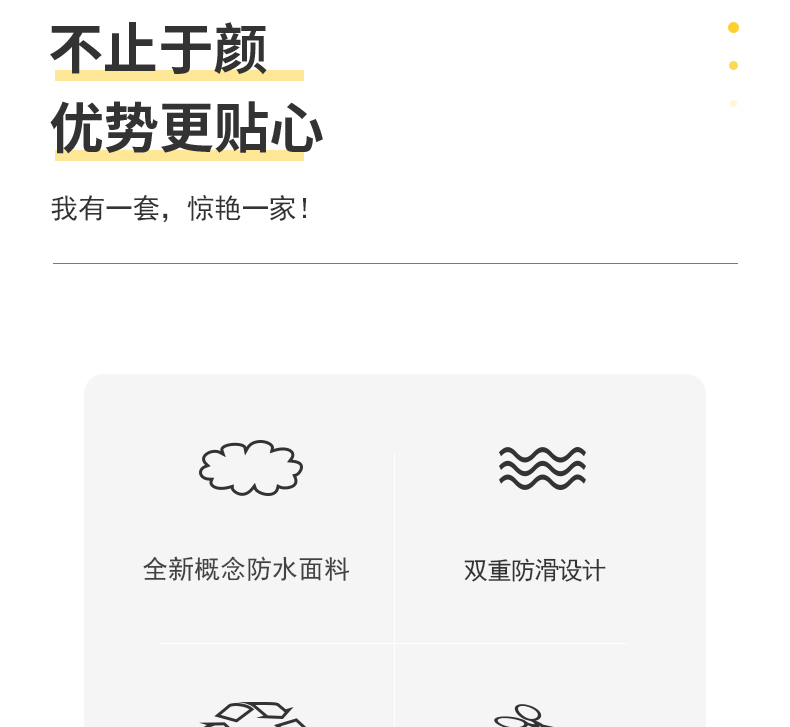 不止于颜
优势更贴心

我有一套，惊艳一家！

全新概念防水面料

双重防滑设计