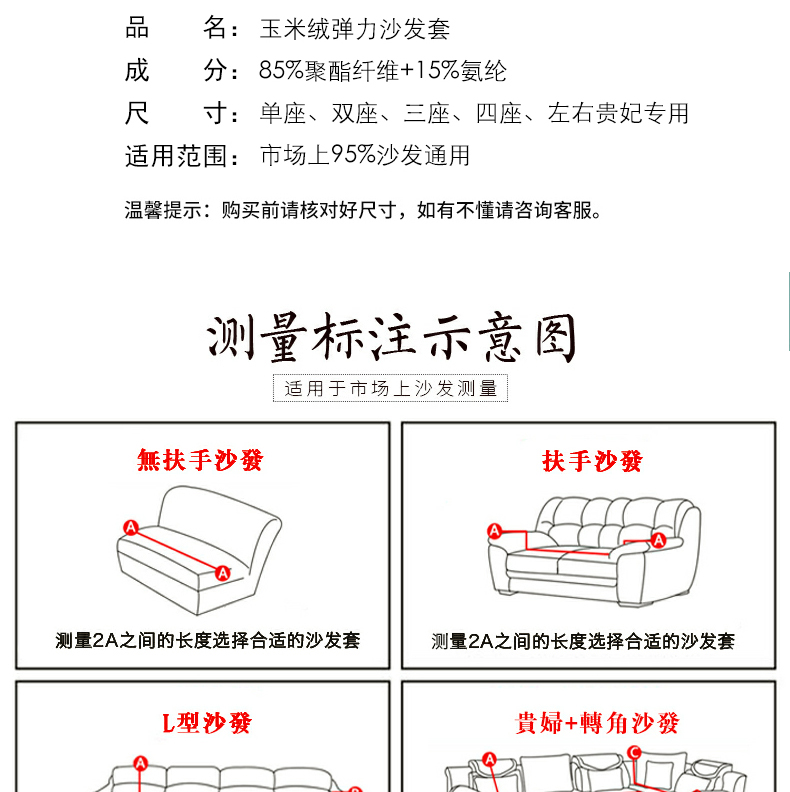 品　　名：玉米绒弹力沙发套
成　　分：85%聚酯纤维+15%氨纶
尺　　寸：单座、双座、三座、四座、左右贵妃专用
适用范围：市场上95%沙发通用

温馨提示：购买前请核对好尺寸，如有不懂请咨询客服。

测量标注示意图

适用于市场上沙发测量

無扶手沙發

A

A

测量2A之间的长度选择合适的沙发套

扶手沙發

A

A

测量2A之间的长度选择合适的沙发套

L型沙發

A

貴婦+轉角沙發

A

C