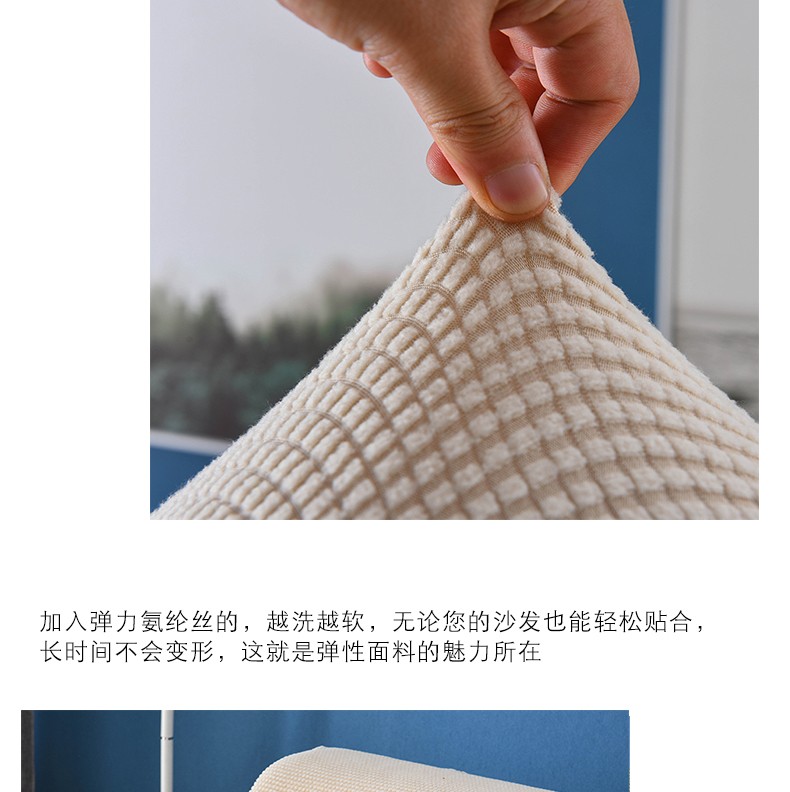 加入弹力氨纶丝的，越洗越软，无论您的沙发也能轻松贴合，长时间不会变形，这就是弹性面料的魅力所在