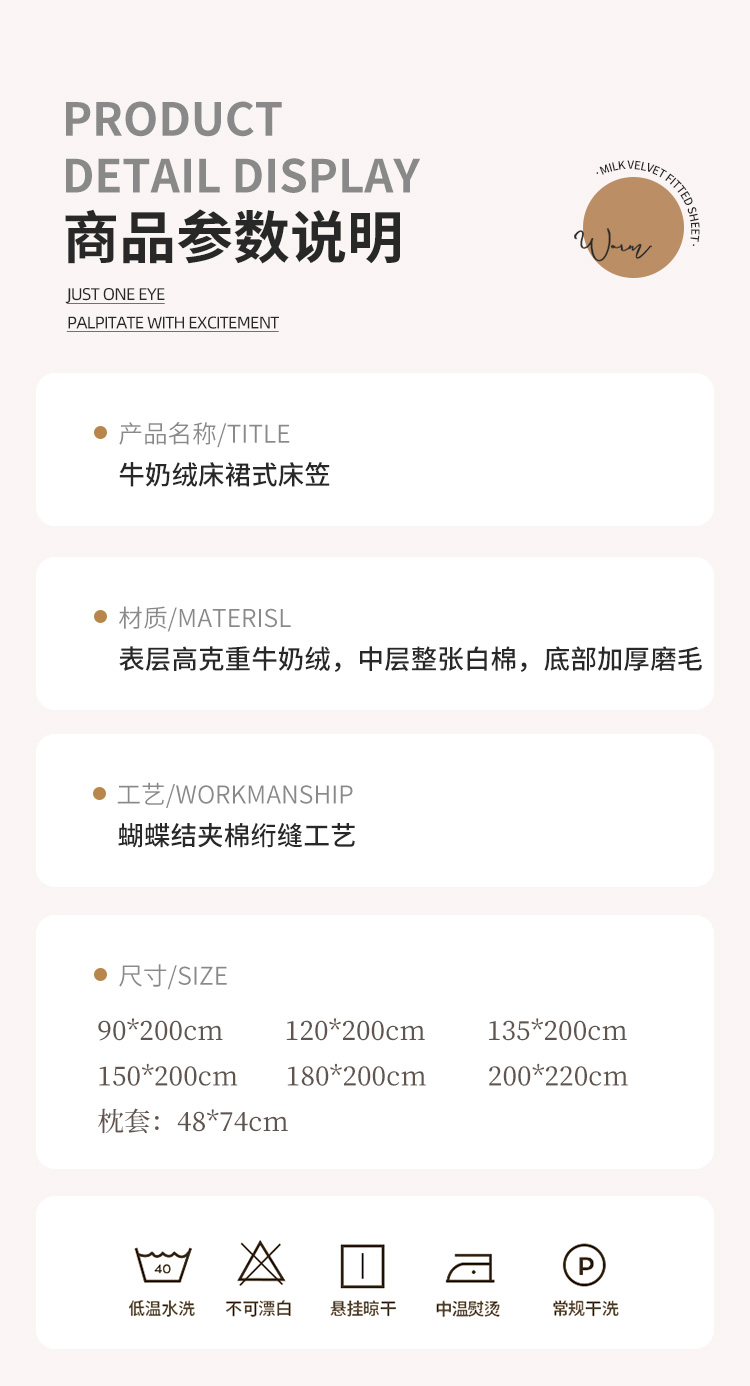 PRODUCT
DETAIL DISPLAY
商品参数说明

JUST ONE EYE
PALPITATE WITH EXCITEMENT

· MILK VELVET FITTED SHEET ·
Warm

• 产品名称/TITLE
牛奶绒床裙式床笠

• 材质/MATERISL
表层高克重牛奶绒，中层整张白棉，底部加厚磨毛

• 工艺/WORKMANSHIP
蝴蝶结夹棉绗缝工艺

• 尺寸/SIZE
90*200cm 120*200cm 135*200cm
150*200cm 180*200cm 200*220cm
枕套：48*74cm

40
低温水洗 不可漂白 悬挂晾干 中温熨烫 P 常规干洗