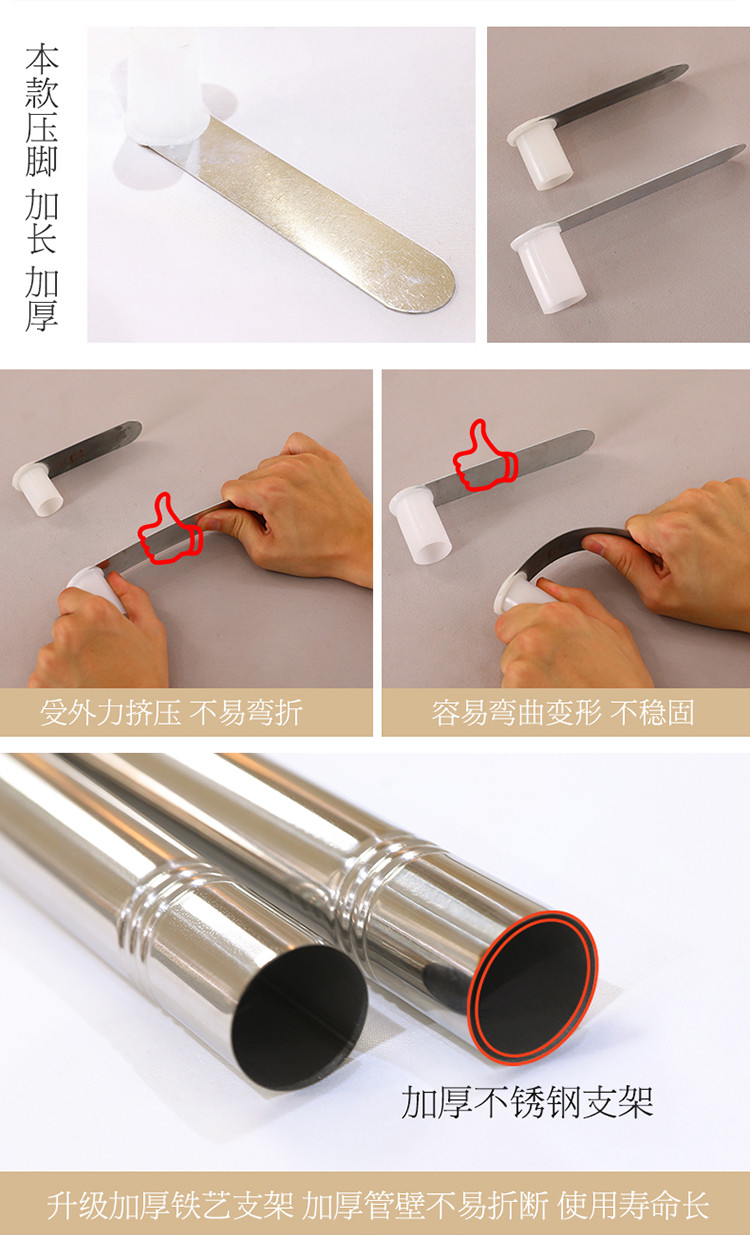 本款压脚 加长 加厚

受外力挤压 不易弯折

容易弯曲变形 不稳固

加厚不锈钢支架

升级加厚铁艺支架 加厚管壁不易折断 使用寿命长