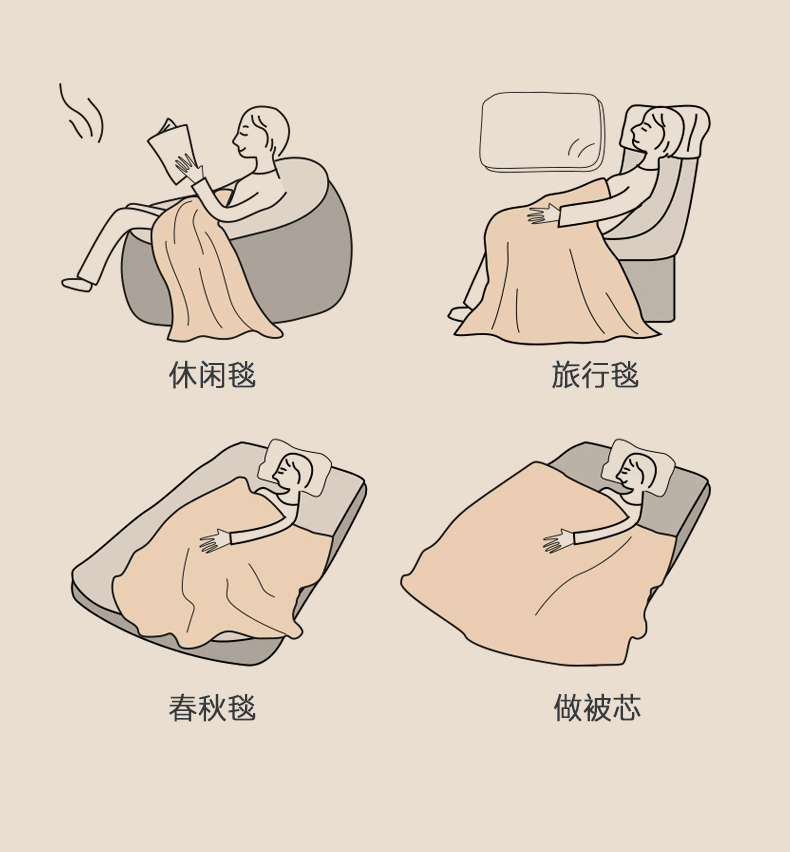 休闲毯

旅行毯

春秋毯

做被芯