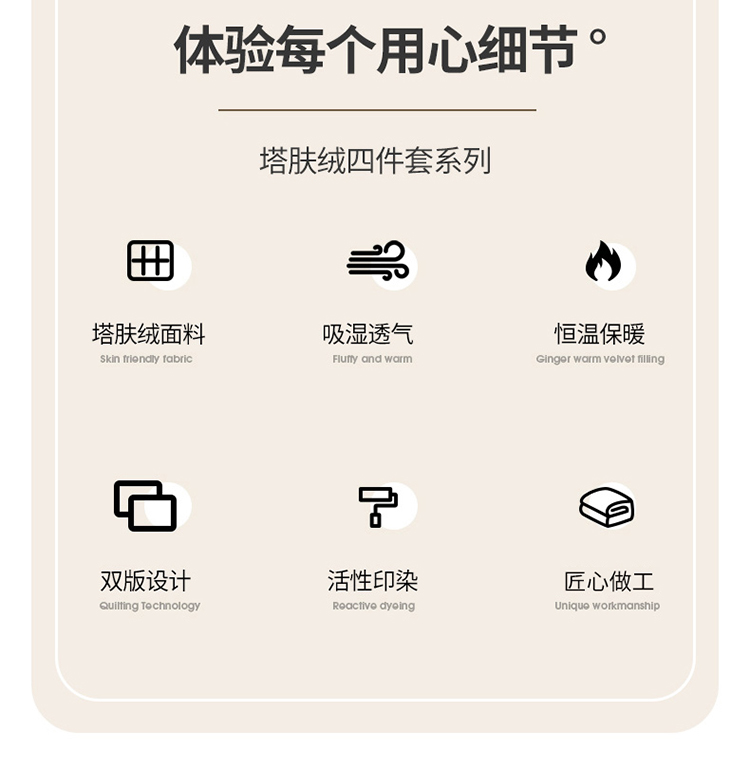 体验每个用心细节°

塔肤绒四件套系列

塔肤绒面料
Skin friendly fabric

吸湿透气
Fluffy and warm

恒温保暖
Ginger warm velvet filling

双版设计
Quilting Technology

活性印染
Reactive dyeing

匠心做工
Unique workmanship