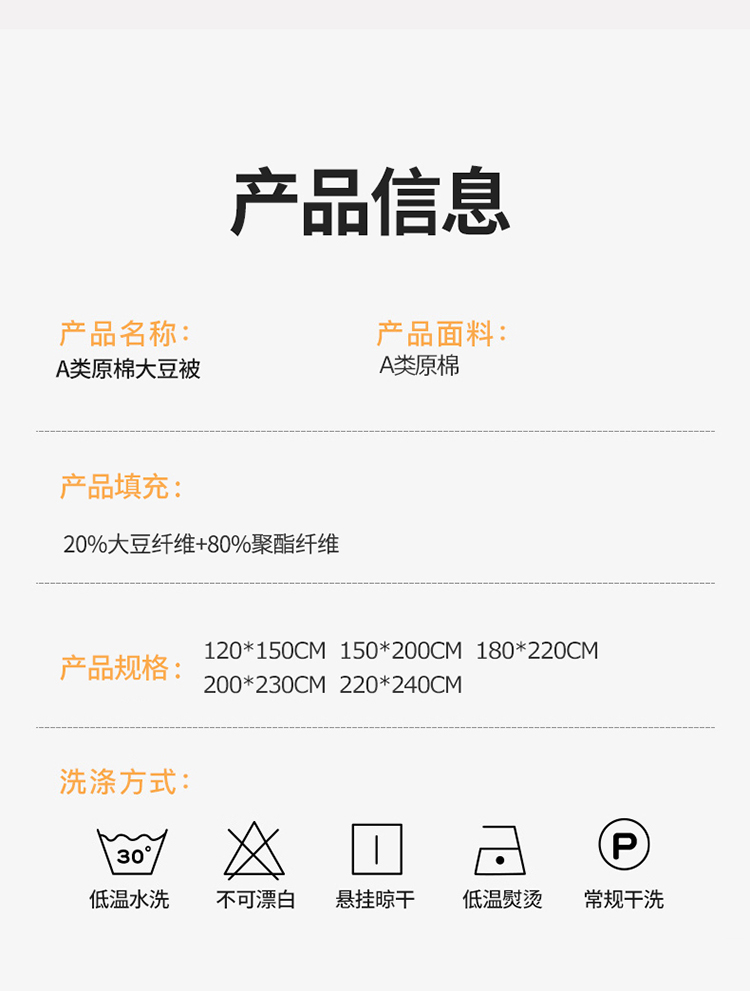 产品信息

产品名称：
A类原棉大豆被

产品面料：
A类原棉

产品填充：

20%大豆纤维+80%聚酯纤维

产品规格：
120*150CM 150*200CM 180*220CM
200*230CM 220*240CM

洗涤方式：

30°
低温水洗

不可漂白

悬挂晾干

低温熨烫

P
常规干洗