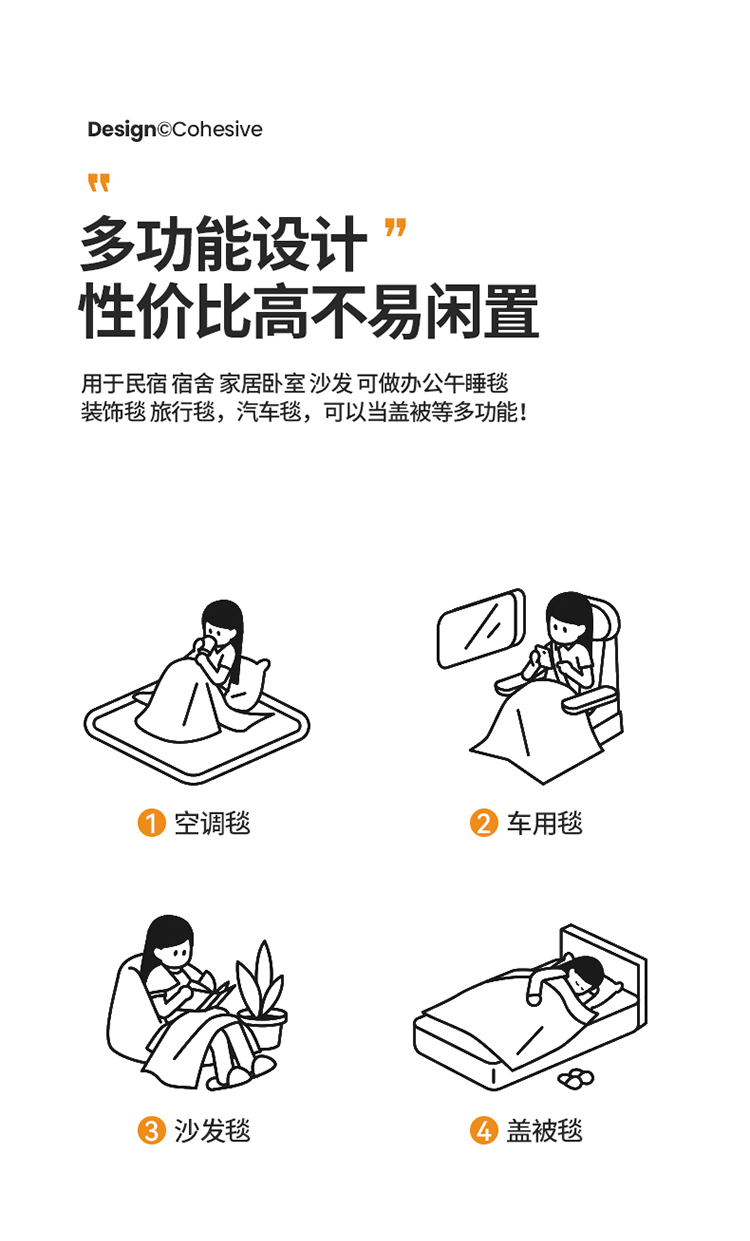 Design©Cohesive

"
多功能设计 "
性价比高不易闲置

用于民宿 宿舍 家居卧室 沙发 可做办公午睡毯
装饰毯 旅行毯，汽车毯，可以当盖被等多功能！

1 空调毯

2 车用毯

3 沙发毯

4 盖被毯