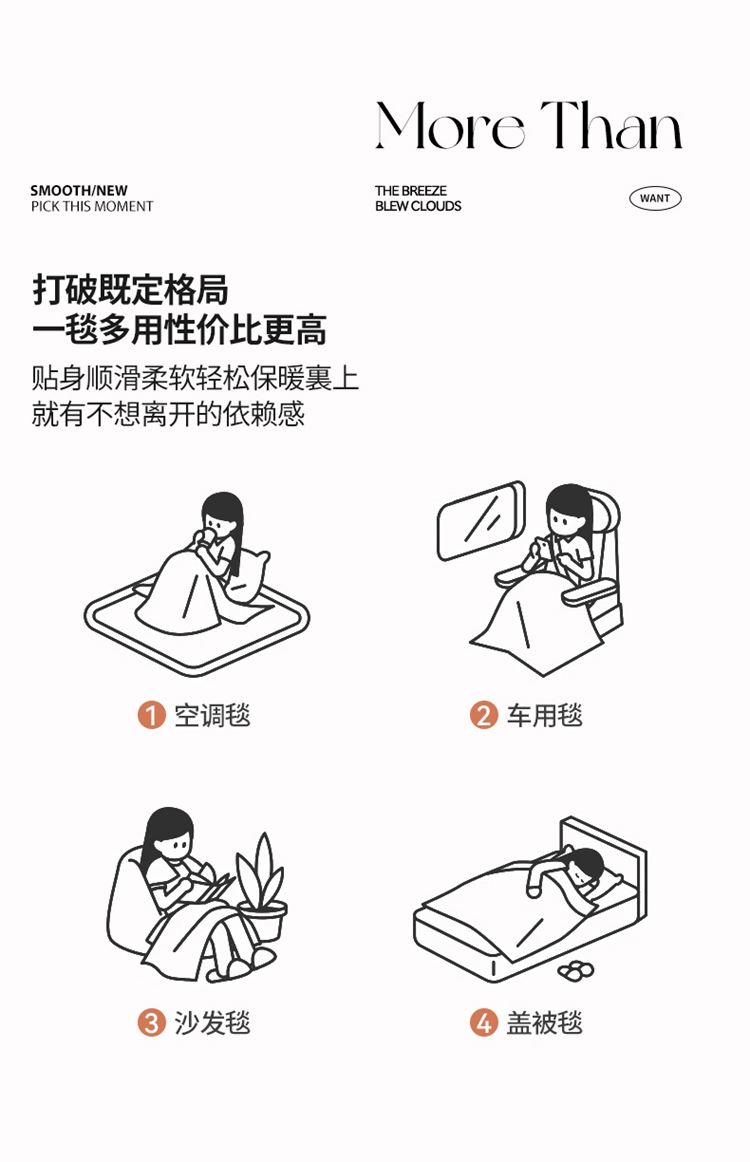 More Than

SMOOTH/NEW
PICK THIS MOMENT

THE BREEZE
BLEW CLOUDS

WANT

打破既定格局
一毯多用性价比更高

贴身顺滑柔软轻松保暖裹上
就有不想离开的依赖感

1 空调毯

2 车用毯

3 沙发毯

4 盖被毯