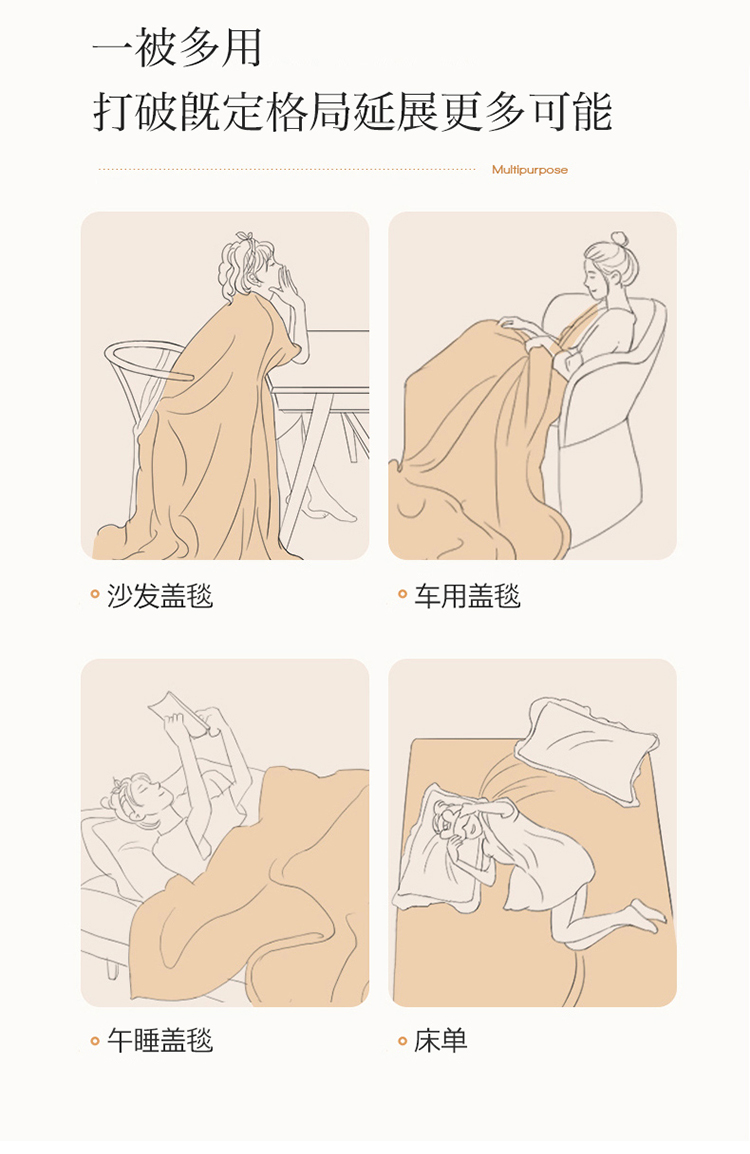 一被多用

打破既定格局延展更多可能

Multipurpose

沙发盖毯

车用盖毯

午睡盖毯

床单