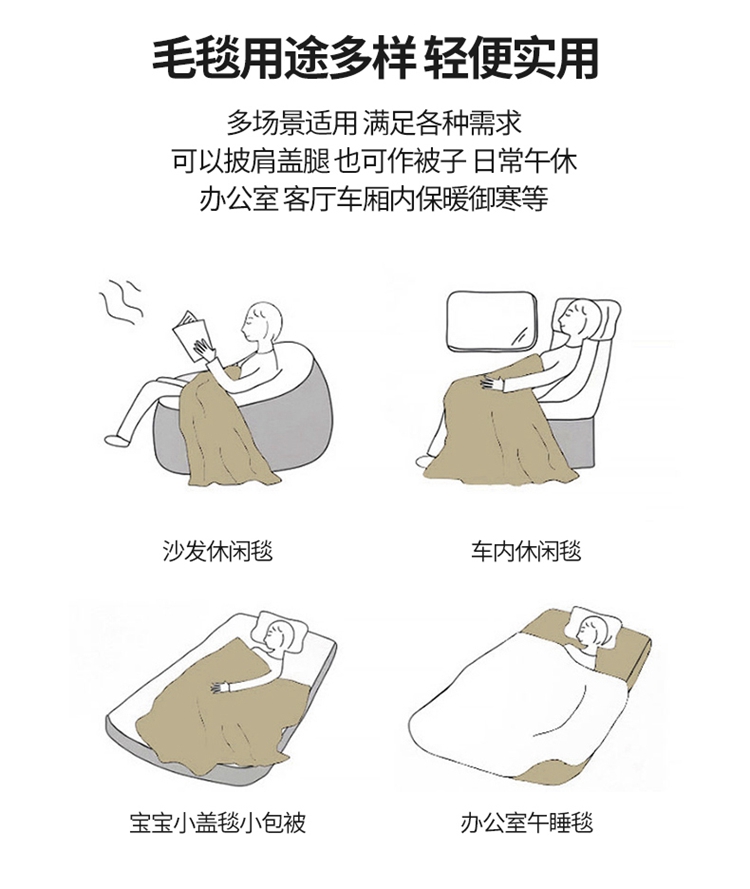 毛毯用途多样 轻便实用

多场景适用 满足各种需求
可以披肩盖腿 也可作被子 日常午休
办公室 客厅车厢内保暖御寒等

沙发休闲毯

车内休闲毯

宝宝小盖毯小包被

办公室午睡毯