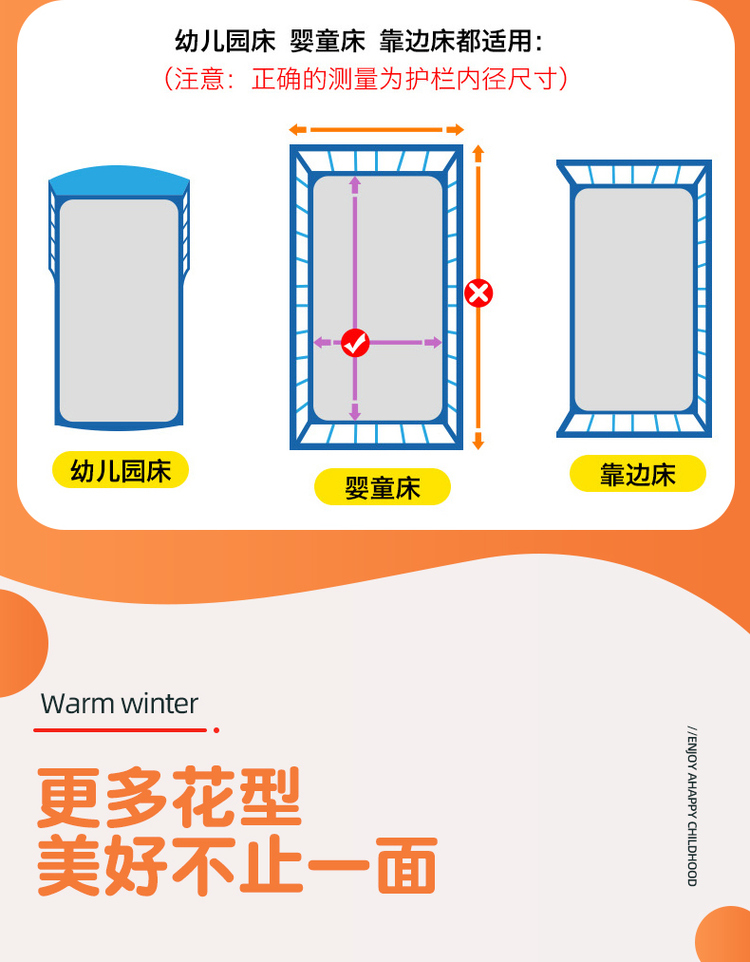 幼儿园床 婴童床 靠边床都适用:
(注意:正确的测量为护栏内径尺寸)

幼儿园床

婴童床

靠边床

Warm winter

更多花型
美好不止一面

// ENJOY AHAPPY CHILDHOOD