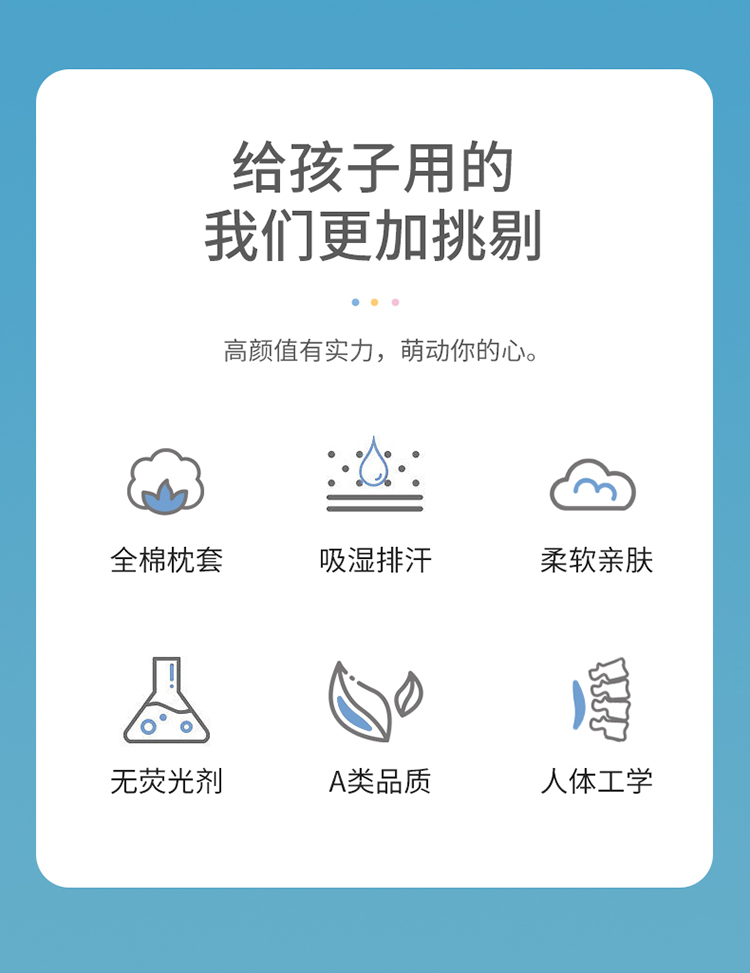 给孩子用的
我们更加挑剔

高颜值有实力，萌动你的心。

全棉枕套 吸湿排汗 柔软亲肤

无荧光剂 A类品质 人体工学