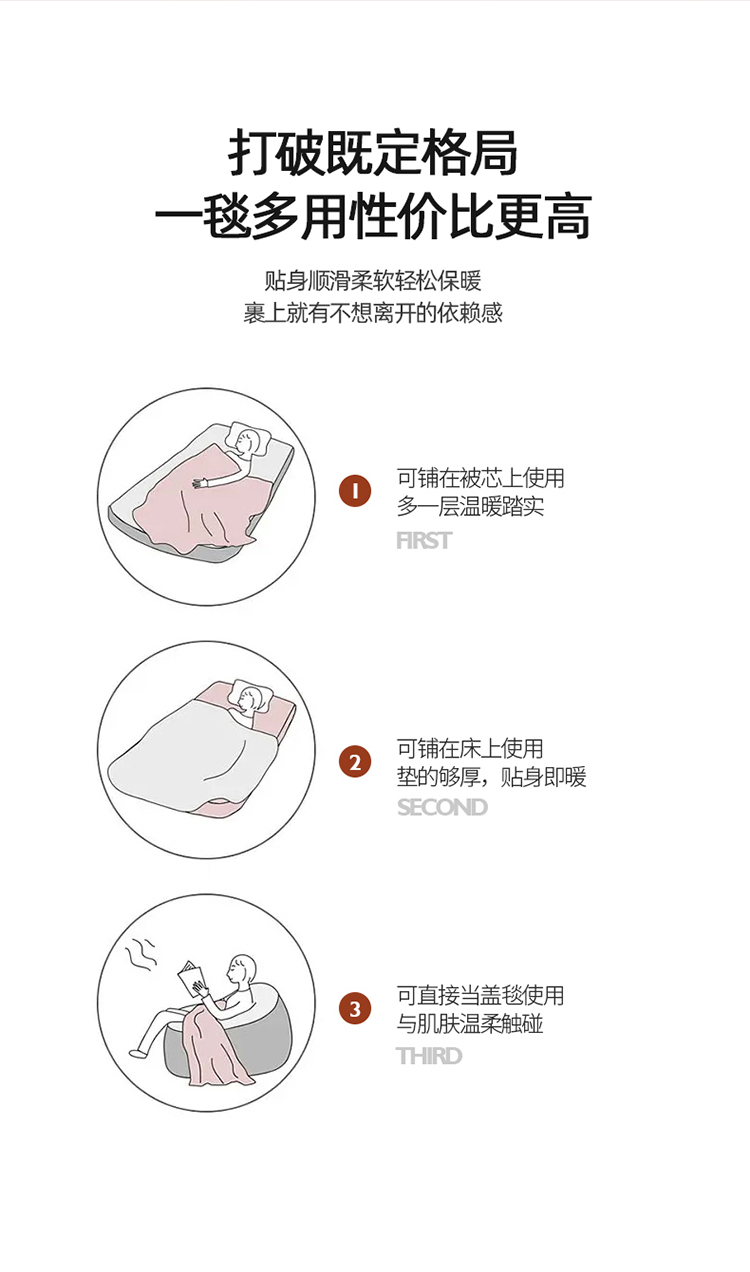 打破既定格局
一毯多用性价比更高

贴身顺滑柔软轻松保暖
裹上就有不想离开的依赖感

1
可铺在被芯上使用
多一层温暖踏实
FIRST

2
可铺在床上使用
垫的够厚，贴身即暖
SECOND

3
可直接当盖毯使用
与肌肤温柔触碰
THIRD