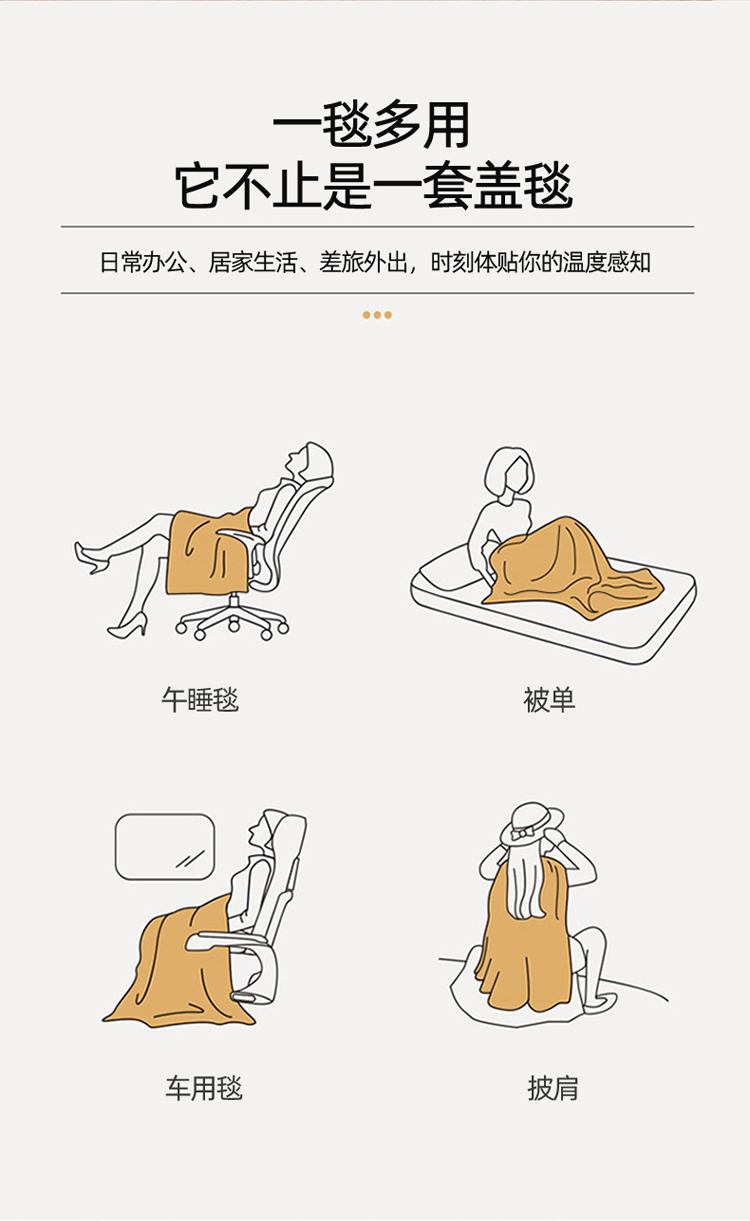 一毯多用
它不止是一套盖毯

日常办公、居家生活、差旅外出，时刻体贴你的温度感知

午睡毯

被单

车用毯

披肩