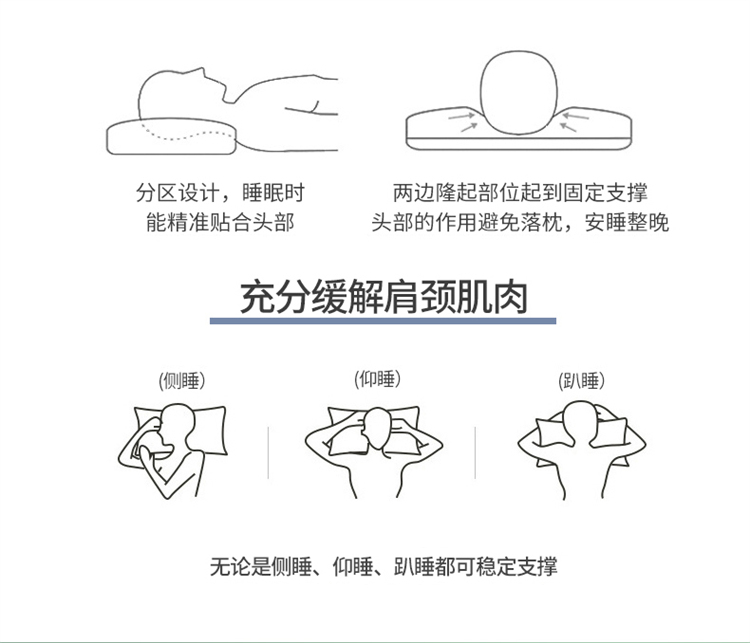 分区设计，睡眠时
能精准贴合头部

两边隆起部位起到固定支撑
头部的作用避免落枕，安睡整晚

充分缓解肩颈肌肉

(侧睡)

(仰睡)

(趴睡)

无论是侧睡、仰睡、趴睡都可稳定支撑