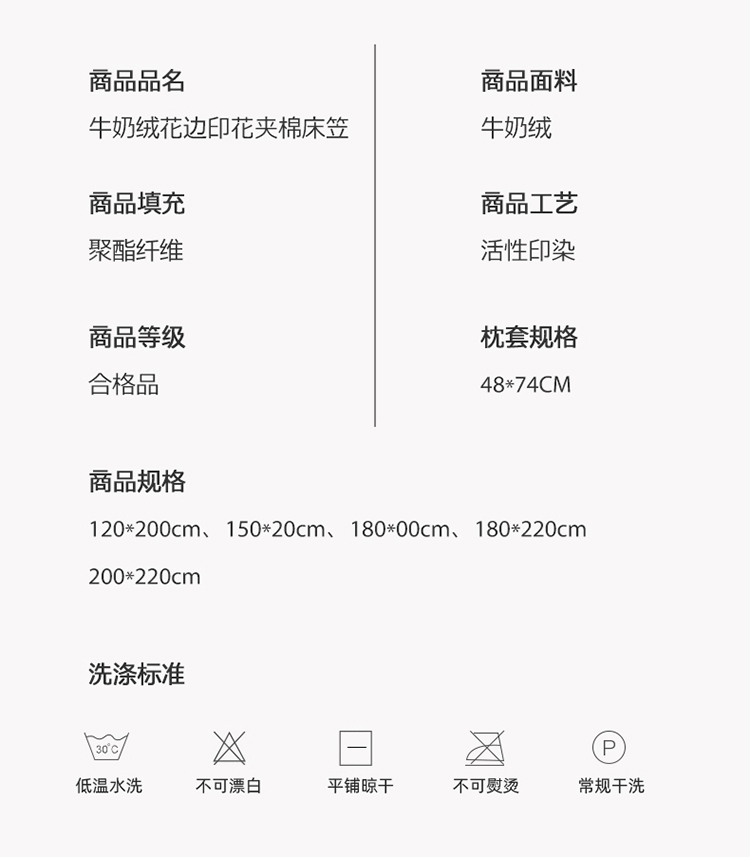 商品品名
牛奶绒花边印花夹棉床笠

商品填充
聚酯纤维

商品等级
合格品

商品面料
牛奶绒

商品工艺
活性印染

枕套规格
48*74CM

商品规格
120*200cm、150*20cm、180*00cm、180*220cm
200*220cm

洗涤标准

30°C
低温水洗

不可漂白

平铺晾干

不可熨烫

P
常规干洗