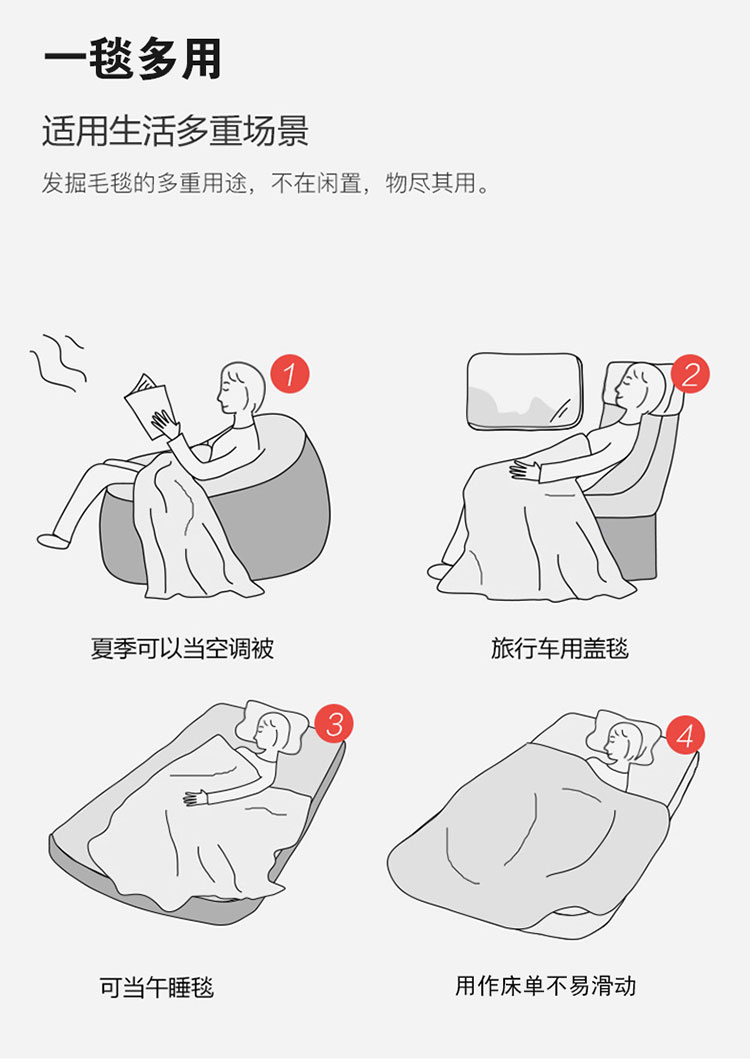 一毯多用

适用生活多重场景

发掘毛毯的多重用途，不在闲置，物尽其用。

1

夏季可以当空调被

2

旅行车用盖毯

3

可当午睡毯

4

用作床单不易滑动