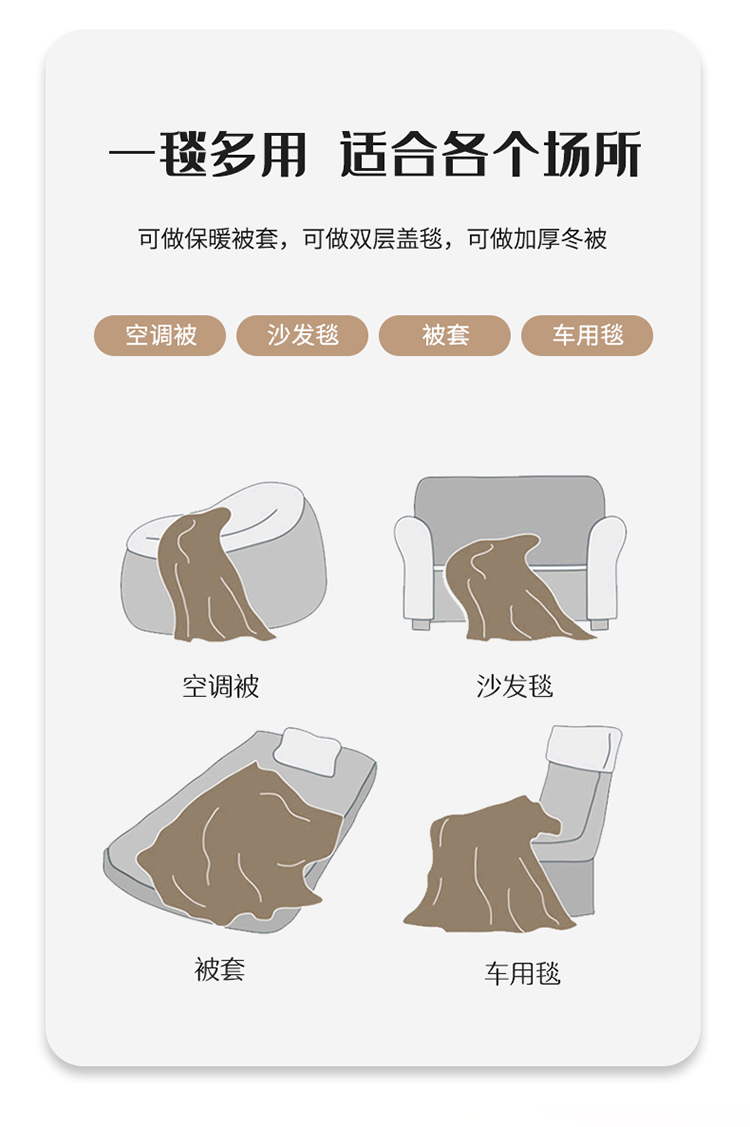 一毯多用 适合各个场所

可做保暖被套，可做双层盖毯，可做加厚冬被

空调被 沙发毯 被套 车用毯

空调被

沙发毯

被套

车用毯