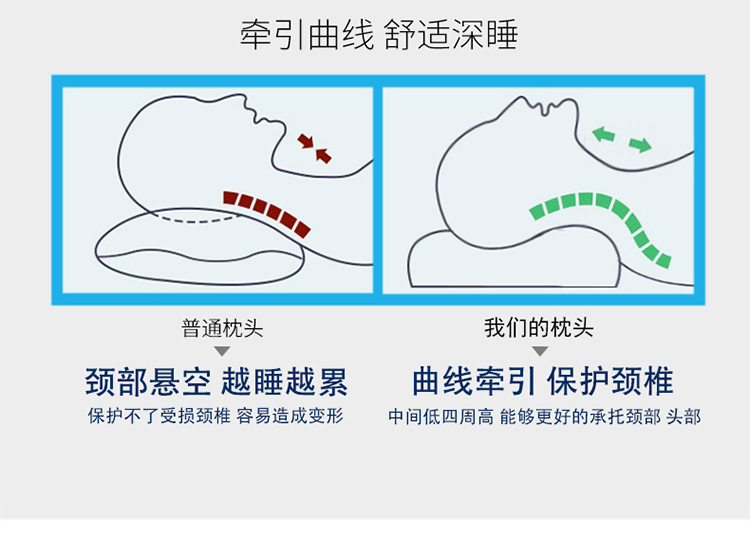 牵引曲线 舒适深睡

普通枕头

颈部悬空 越睡越累

保护不了受损颈椎 容易造成变形

我们的枕头

曲线牵引 保护颈椎

中间低四周高 能够更好的承托颈部 头部